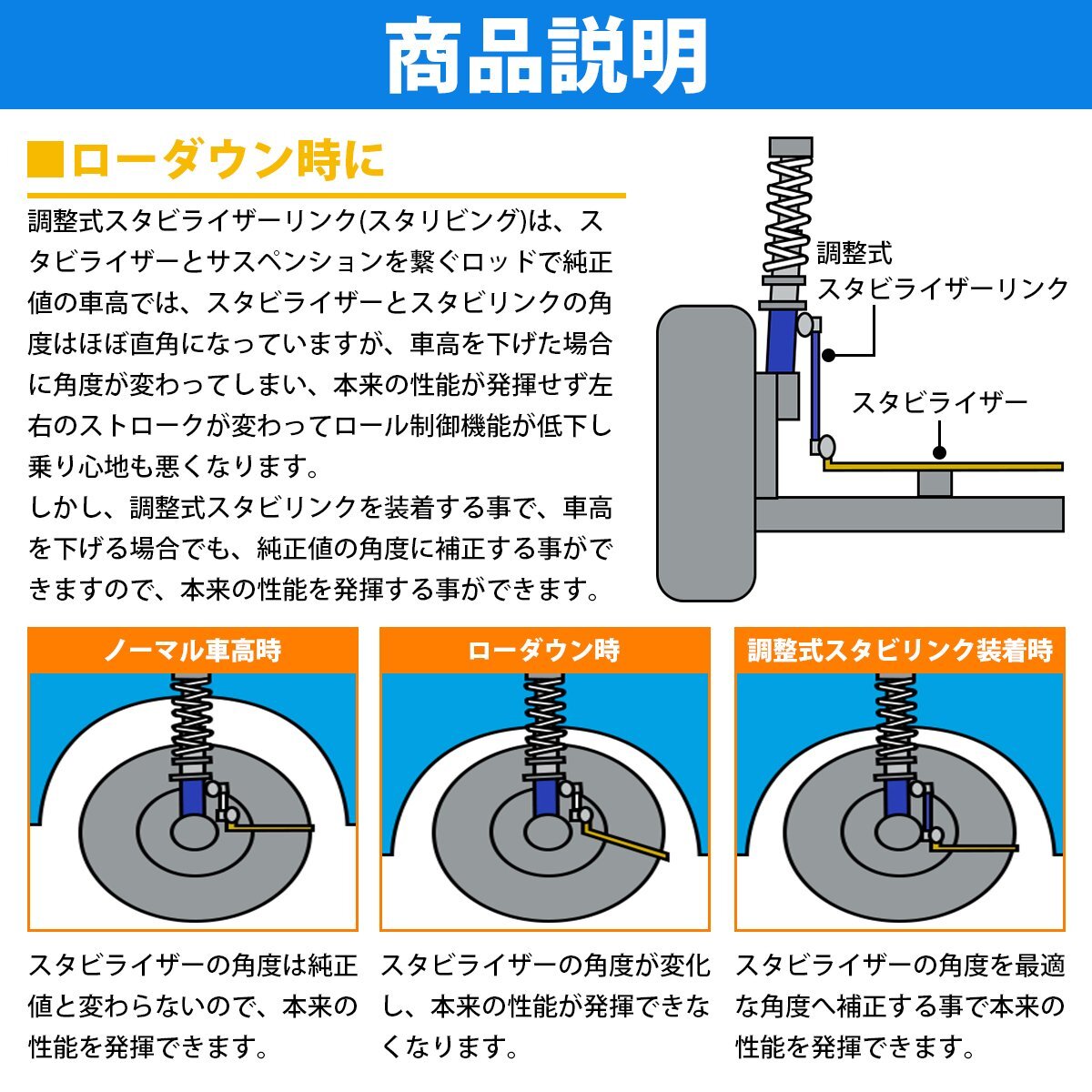 商品説明

■ローダウン時に

調整式スタビライザーリンク(スタリビング)は、スタビライザーとサスペンションを繋ぐロッドで純正値の車高では、スタビライザーとスタビリンクの角度はほぼ直角になっていますが、車高を下げた場合に角度が変わってしまい、本来の性能が発揮せず左右のストロークが変わってロール制御機能が低下し乗り心地も悪くなります。
しかし、調整式スタビリンクを装着する事で、車高を下げる場合でも、純正値の角度に補正する事ができますので、本来の性能を発揮する事ができます。

調整式
スタビライザーリンク

スタビライザー

ノーマル車高時

スタビライザーの角度は純正値と変わらないので、本来の性能を発揮できます。

ローダウン時

スタビライザーの角度が変化し、本来の性能が発揮できなくなります。

調整式スタビリンク装着時

スタビライザーの角度を最適な角度へ補正する事で本来の性能を発揮できます。