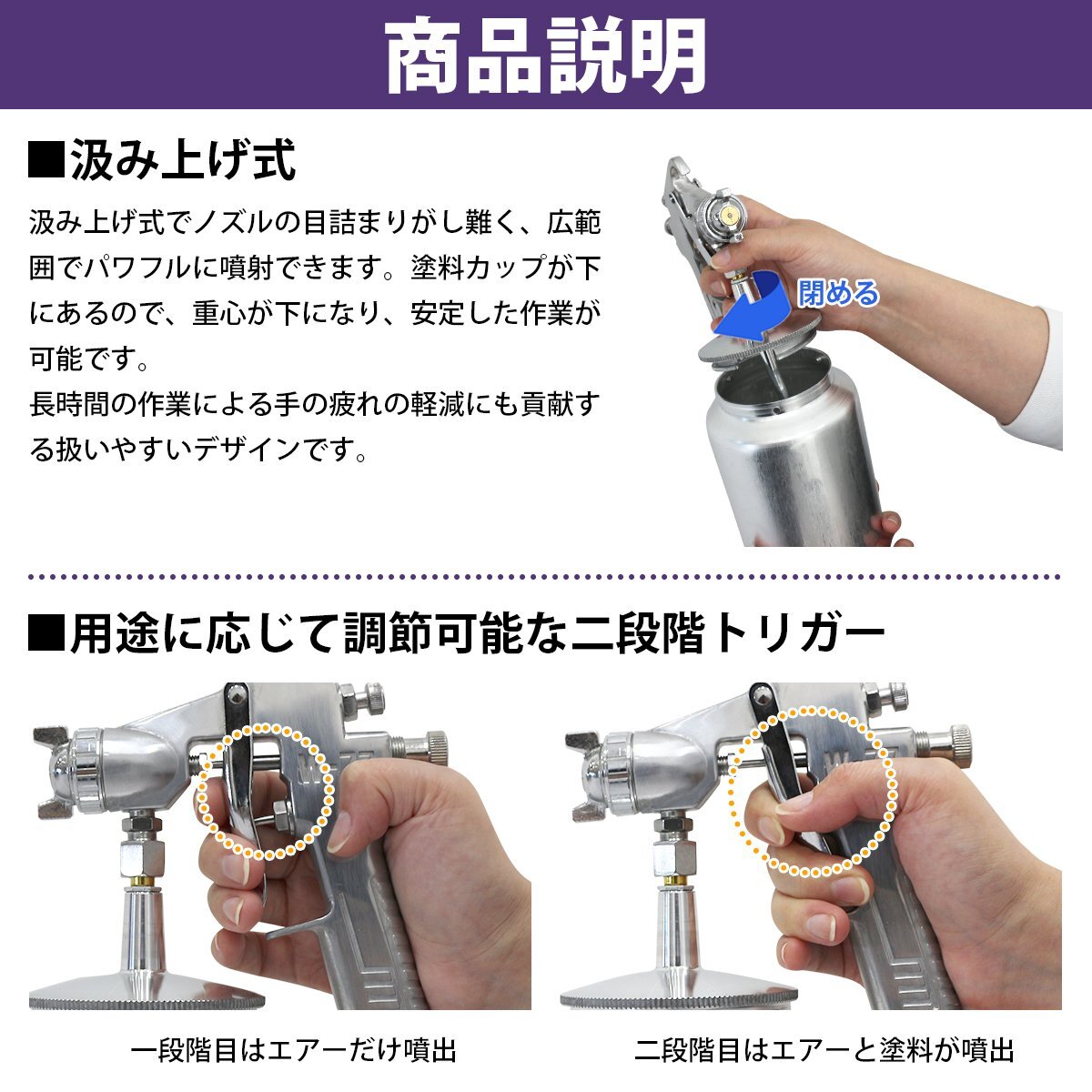 商品説明

■汲み上げ式

汲み上げ式でノズルの目詰まりがし難く、広範囲でパワフルに噴射できます。塗料カップが下にあるので、重心が下になり、安定した作業が可能です。
長時間の作業による手の疲れの軽減にも貢献する扱いやすいデザインです。

閉める

■用途に応じて調節可能な二段階トリガー

一段階目はエアーだけ噴出

二段階目はエアーと塗料が噴出