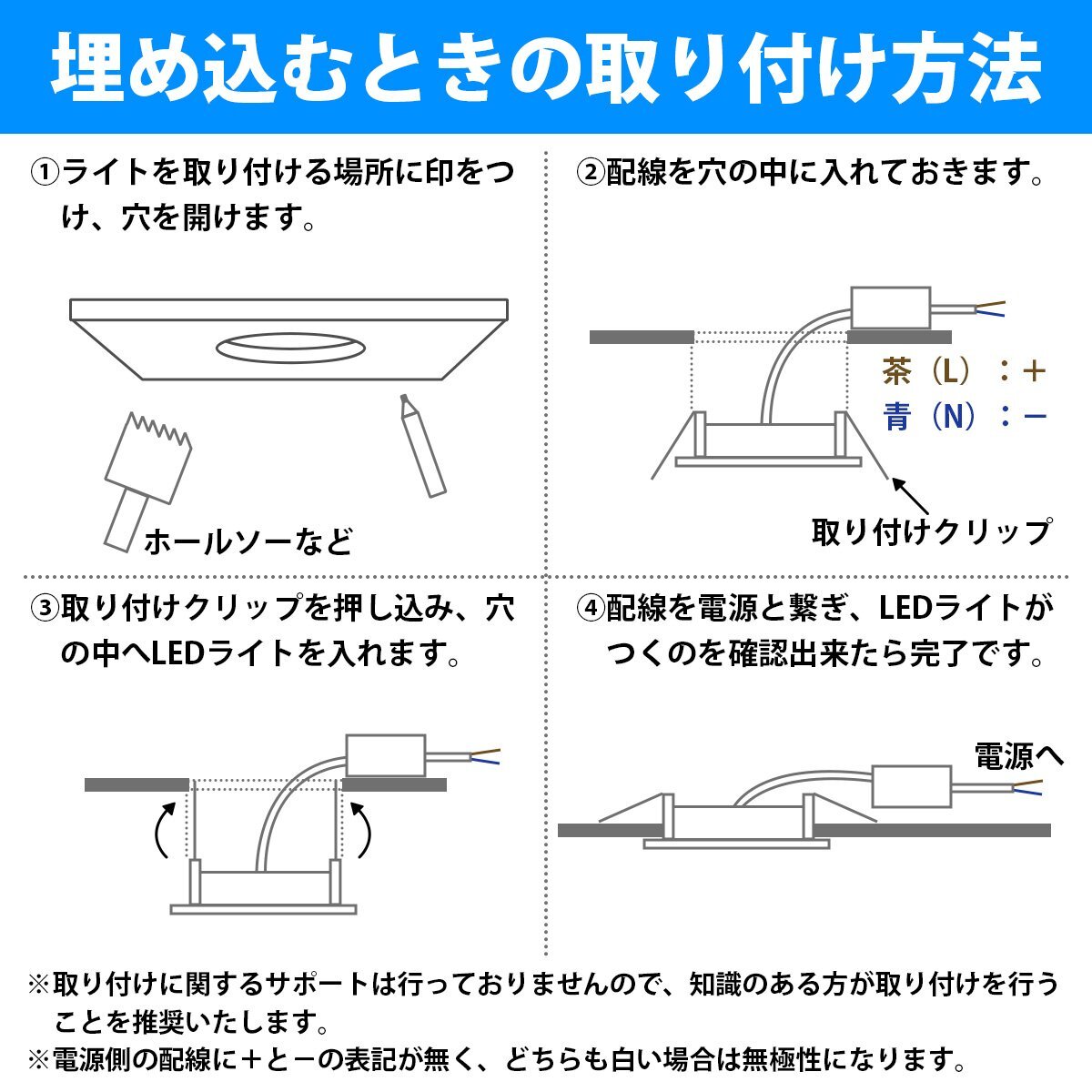 埋め込むときの取り付け方法

①ライトを取り付ける場所に印をつけ、穴を開けます。

ホールソーなど

②配線を穴の中に入れておきます。

茶（L）：＋
青（N）：－

取り付けクリップ

③取り付けクリップを押し込み、穴の中へLEDライトを入れます。

④配線を電源と繋ぎ、LEDライトがつくのを確認出来たら完了です。

電源へ

※取り付けに関するサポートは行っておりませんので、知識のある方が取り付けを行うことを推奨いたします。
※電源側の配線に＋と－の表記が無く、どちらも白い場合は無極性になります。