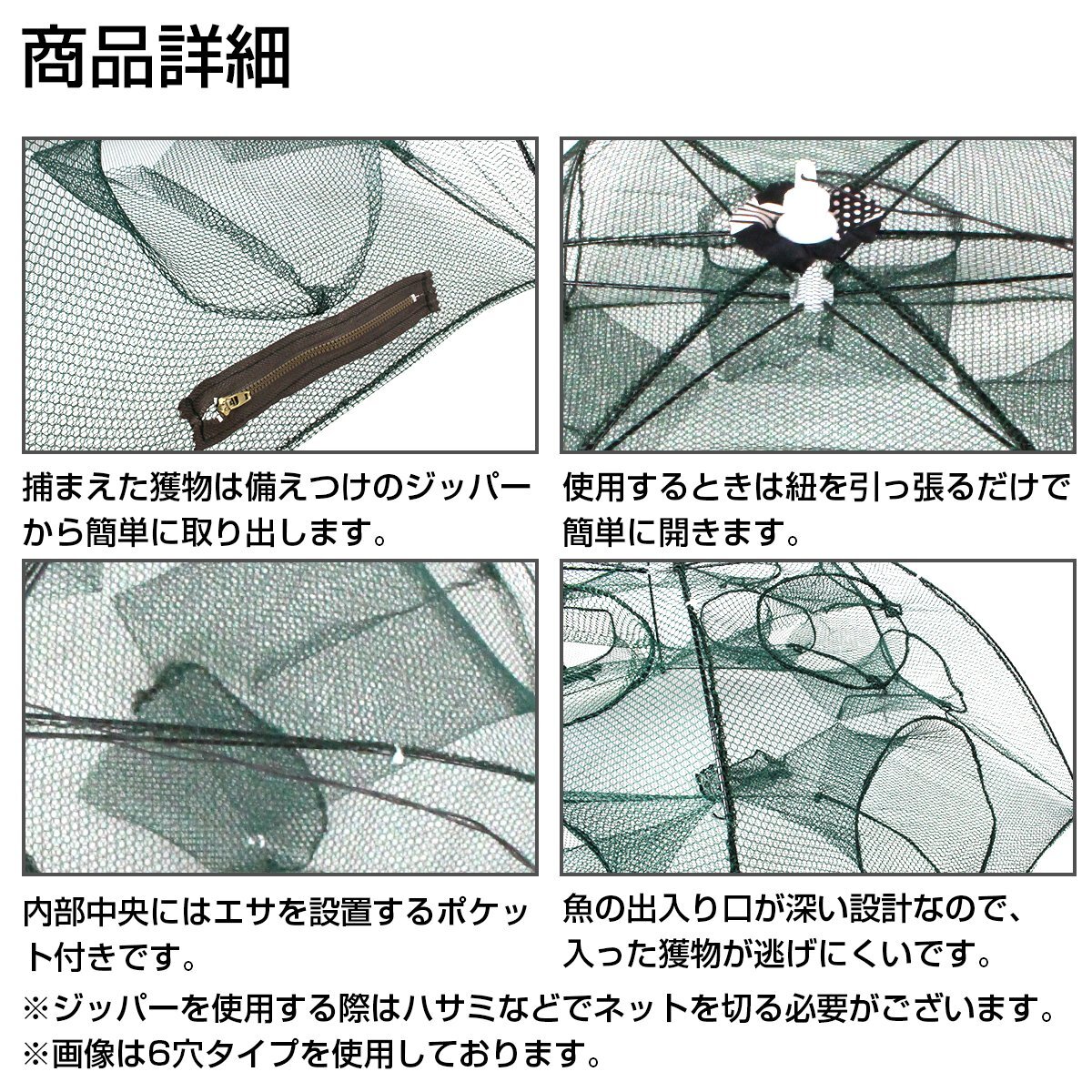 商品詳細

捕まえた獲物は備えつけのジッパーから簡単に取り出します。

使用するときは紐を引っ張るだけで簡単に開きます。

内部中央にはエサを設置するポケット付きです。

魚の出入り口が深い設計なので、入った獲物が逃げにくいです。

※ジッパーを使用する際はハサミなどでネットを切る必要がございます。
※画像は6穴タイプを使用しております。