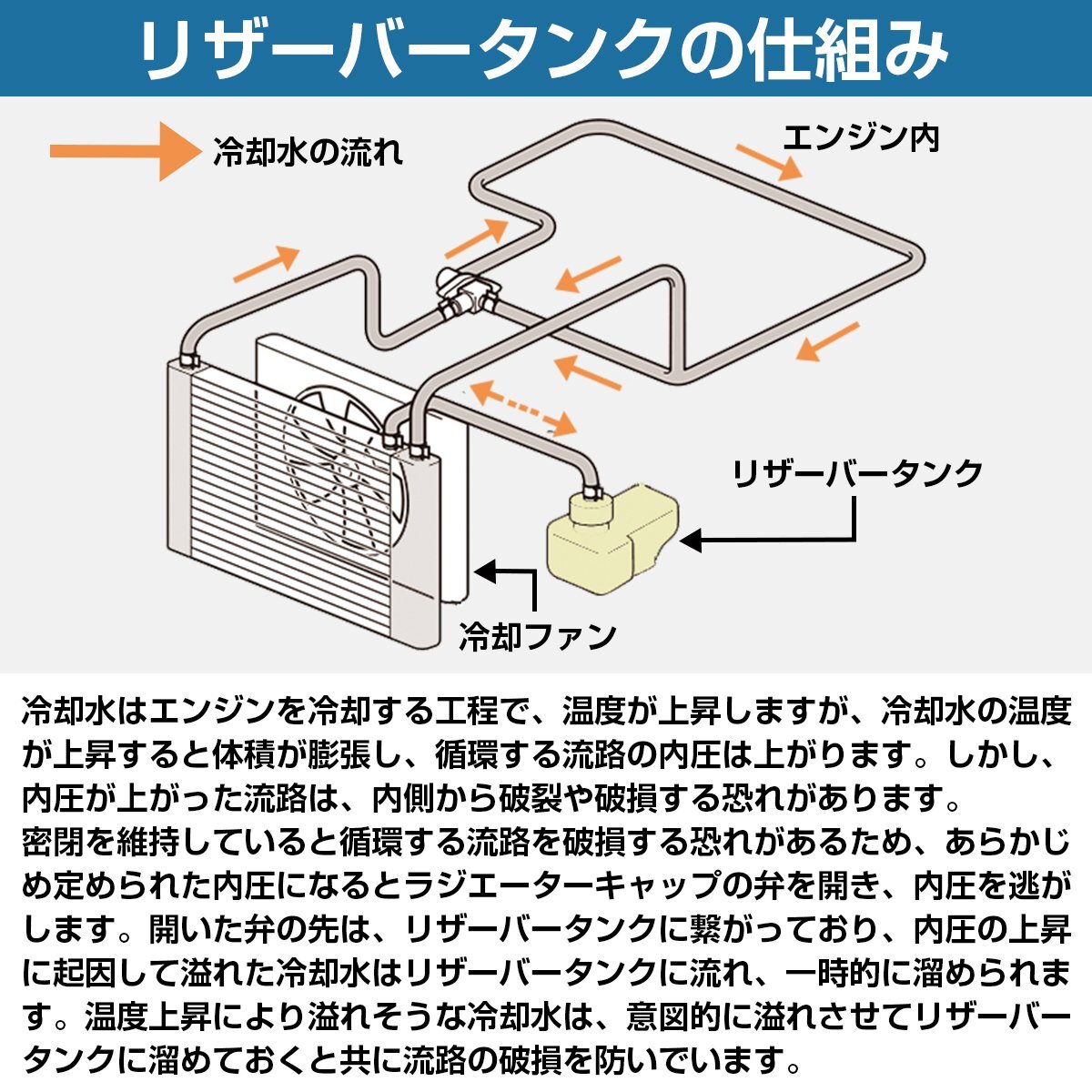 リザーバータンクの仕組み

冷却水の流れ

エンジン内

リザーバータンク

冷却ファン

冷却水はエンジンを冷却する工程で、温度が上昇しますが、冷却水の温度が上昇すると体積が膨張し、循環する流路の内圧は上がります。しかし、内圧が上がった流路は、内側から破裂や破損する恐れがあります。
密閉を維持していると循環する流路を破損する恐れがあるため、あらかじめ定められた内圧になるとラジエーターキャップの弁を開き、内圧を逃がします。開いた弁の先は、リザーバータンクに繋がっており、内圧の上昇に起因して溢れた冷却水はリザーバータンクに流れ、一時的に溜められます。温度上昇により溢れそうな冷却水は、意図的に溢れさせてリザーバータンクに溜めておくと共に流路の破損を防いでいます。