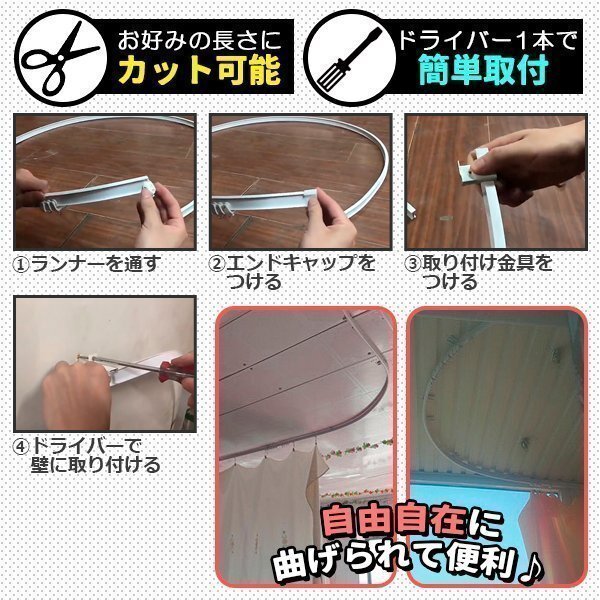 お好みの長さに
カット可能

ドライバー1本で
簡単取付

①ランナーを通す

②エンドキャップをつける

③取り付け金具をつける

④ドライバーで壁に取り付ける

自由自在に
曲げられて便利♪