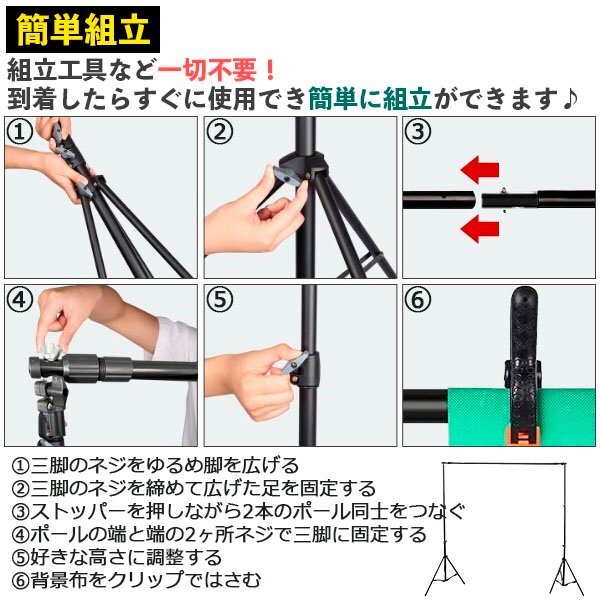 簡単組立

組立工具など一切不要！
到着したらすぐに使用でき簡単に組立ができます♪

①

②

③

④

⑤

⑥

①三脚のネジをゆるめ脚を広げる
②三脚のネジを締めて広げた足を固定する
③ストッパーを押しながら2本のポール同士をつなぐ
④ポールの端と端の2ヶ所ネジで三脚に固定する
⑤好きな高さに調整する
⑥背景布をクリップではさむ