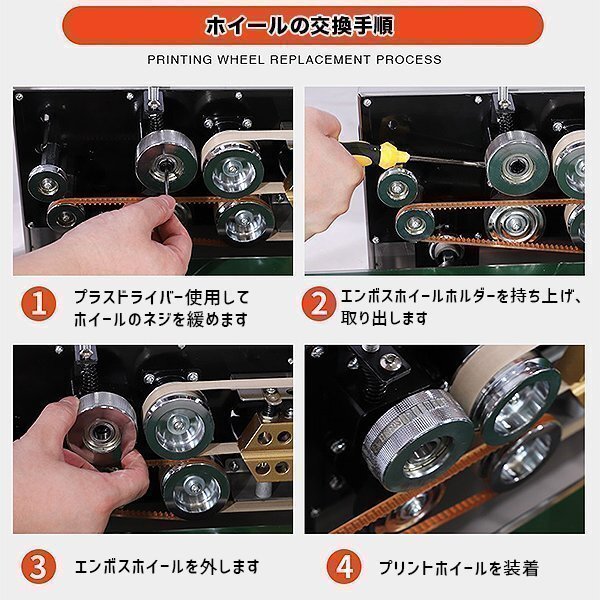 ホイールの交換手順

PRINTING WHEEL REPLACEMENT PROCESS

1 プラスドライバー使用してホイールのネジを緩めます

2 エンボスホイールホルダーを持ち上げ、取り出します

3 エンボスホイールを外します

4 プリントホイールを装着