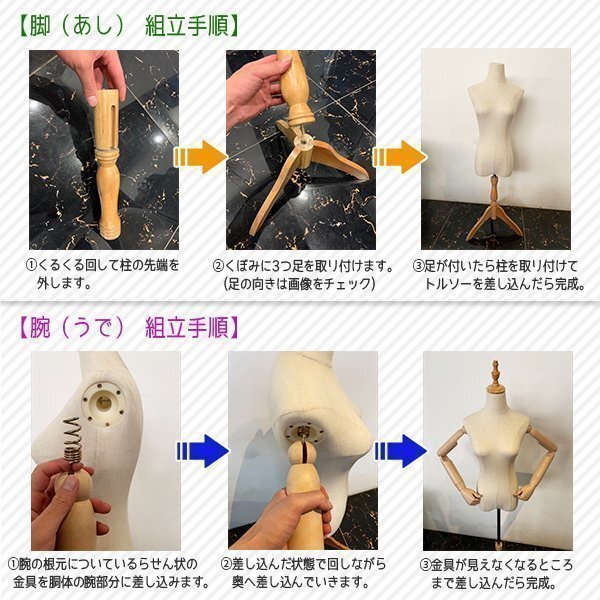 【脚（あし） 組立手順】

①くるくる回して柱の先端を外します。

②くぼみに3つ足を取り付けます。（足の向きは画像をチェック）

③足が付いたら柱を取り付けてトルソーを差し込んだら完成。

【腕（うで） 組立手順】

①腕の根元についているらせん状の金具を胴体の腕部分に差し込みます。

②差し込んだ状態で回しながら奥へ差し込んでいきます。

③金具が見えなくなるところまで差し込んだら完成。