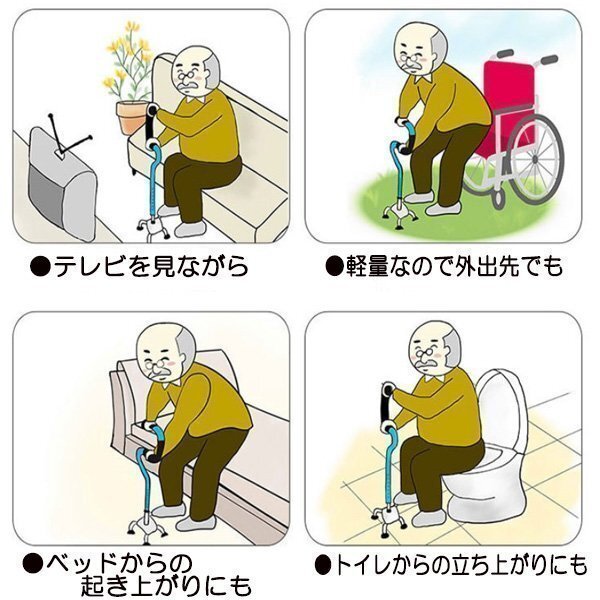 ●テレビを見ながら

●軽量なので外出先でも

●ベッドからの起き上がりにも

●トイレからの立ち上がりにも