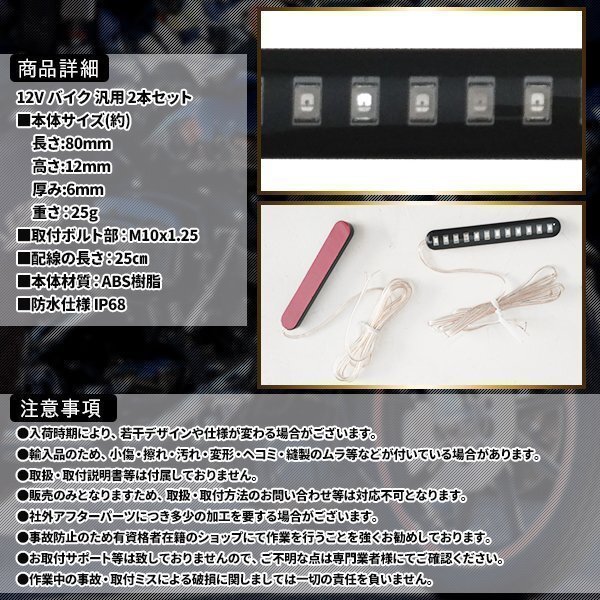 商品詳細

12V バイク 汎用 2本セット

■本体サイズ(約)
長さ:80mm
高さ:12mm
厚み:6mm
重さ：25g

■取付ボルト部：M10x1.25

■配線の長さ：25cm

■本体材質：ABS樹脂

■防水仕様 IP68

注意事項

●入荷時期により、若干デザインや仕様が変わる場合がございます。

●輸入品のため、小傷・擦れ・汚れ・変形・ヘコミ・縫製のムラ等などが付いている場合があります。

●取扱・取付説明書等は付属しておりません。

●販売のみとなりますため、取扱・取付方法のお問い合わせ等は対応不可となります。

●社外アフターパーツにつき多少の加工を要する場合がございます。

●事故防止のため有資格者在籍のショップにて作業を行うことを強くお勧めしております。

●お取付サポート等は致しておりませんので、ご不明な点は専門業者様にてご確認ください。

●作業中の事故・取付ミスによる破損に関しましては一切の責任を負いません。