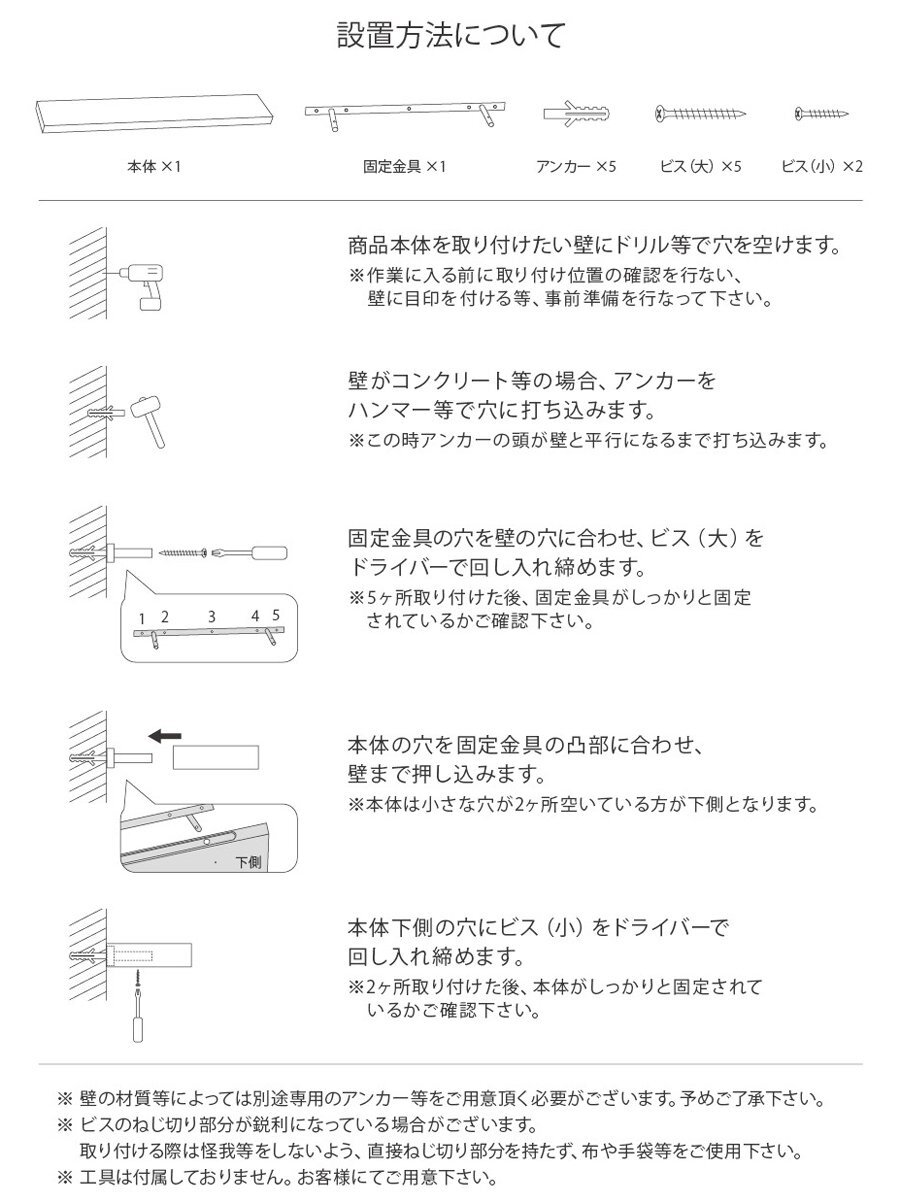 設置方法について

本体 ×1

固定金具 ×1

アンカー ×5

ビス（大）×5

ビス（小）×2

商品本体を取り付けたい壁にドリル等で穴を空けます。
※作業に入る前に取り付け位置の確認を行ない、壁に目印を付ける等、事前準備を行なって下さい。

壁がコンクリート等の場合、アンカーをハンマー等で穴に打ち込みます。
※この時アンカーの頭が壁と平行になるまで打ち込みます。

1 2 3 4 5

固定金具の穴を壁の穴に合わせ、ビス（大）をドライバーで回し入れ締めます。
※5ヶ所取り付けた後、固定金具がしっかりと固定されているかご確認下さい。

下側

本体の穴を固定金具の凸部に合わせ、壁まで押し込みます。
※本体は小さな穴が2ヶ所空いている方が下側となります。

本体下側の穴にビス（小）をドライバーで回し入れ締めます。
※2ヶ所取り付けた後、本体がしっかりと固定されているかご確認下さい。

※ 壁の材質等によっては別途専用のアンカー等をご用意頂く必要がございます。予めご了承下さい。
※ ビスのねじ切り部分が鋭利になっている場合がございます。
取り付ける際は怪我等をしないよう、直接ねじ切り部分を持たず、布や手袋等をご使用下さい。
※ 工具は付属しておりません。お客様にてご用意下さい。