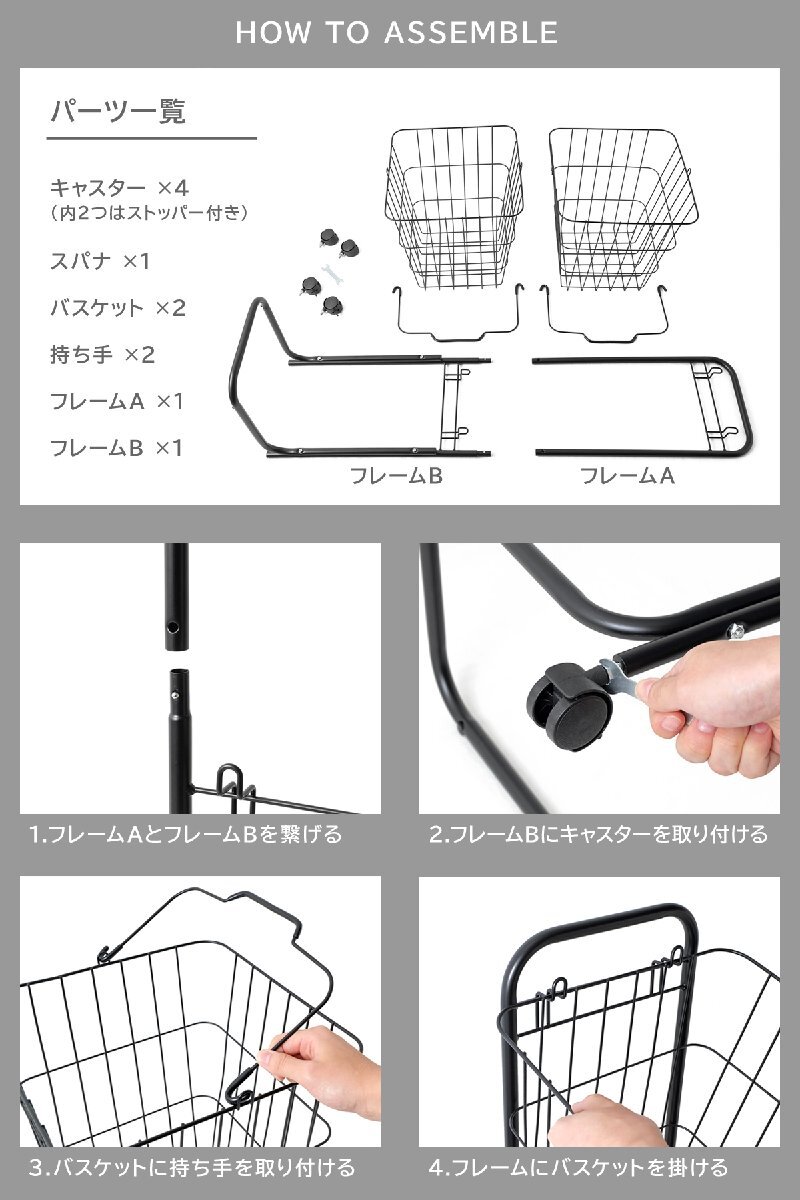 HOW TO ASSEMBLE

パーツ一覧

キャスター ×4
（内2つはストッパー付き）

スパナ ×1

バスケット ×2

持ち手 ×2

フレームA ×1

フレームB ×1

フレームB

フレームA

1.フレームAとフレームBを繋げる

2.フレームBにキャスターを取り付ける

3.バスケットに持ち手を取り付ける

4.フレームにバスケットを掛ける