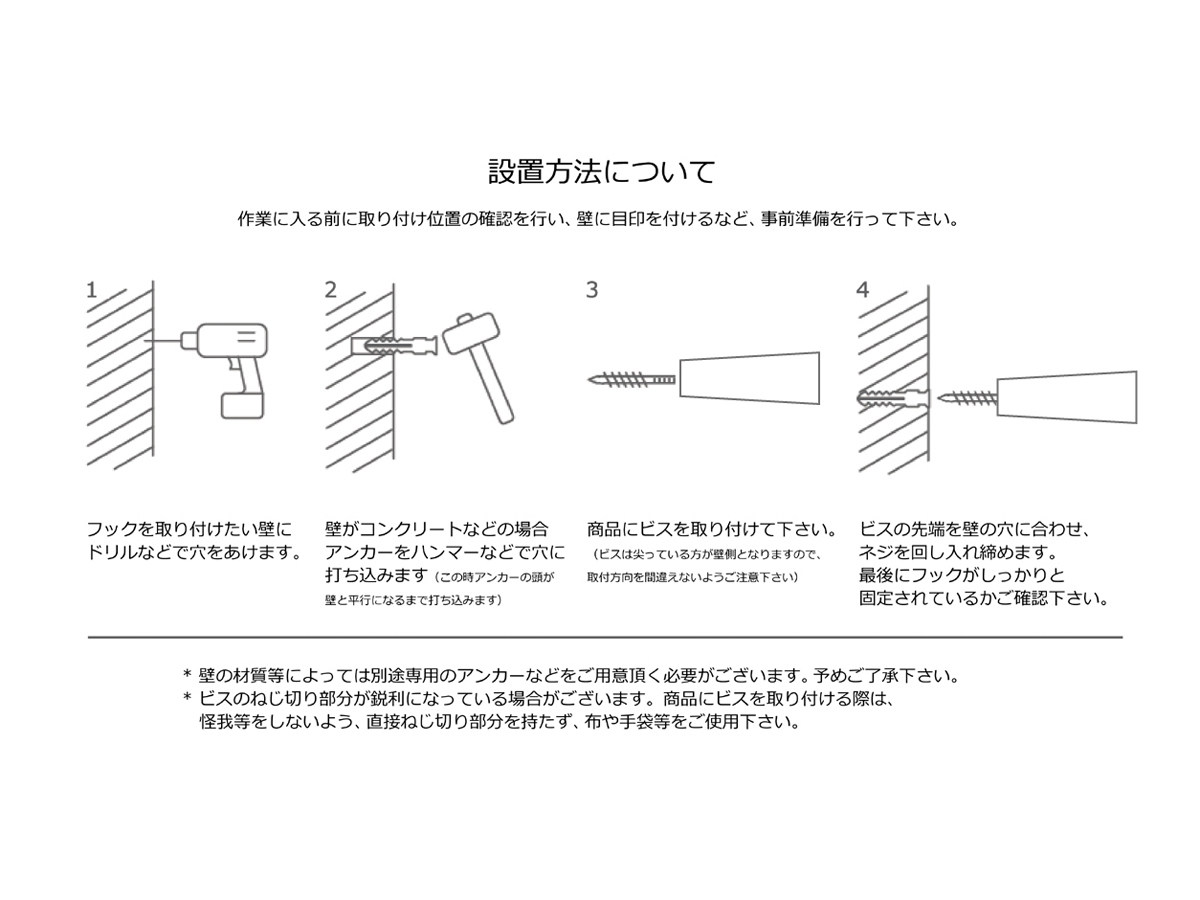 設置方法について

作業に入る前に取り付け位置の確認を行い、壁に目印を付けるなど、事前準備を行って下さい。

1

フックを取り付けたい壁にドリルなどで穴をあけます。

2

壁がコンクリートなどの場合アンカーをハンマーなどで穴に打ち込みます（この時アンカーの頭が壁と平行になるまで打ち込みます）

3

商品にビスを取り付けて下さい。（ビスは尖っている方が壁側となりますので、取付方向を間違えないようご注意下さい）

4

ビスの先端を壁の穴に合わせ、ネジを回し入れ締めます。最後にフックがしっかりと固定されているかご確認下さい。

＊ 壁の材質等によっては別途専用のアンカーなどをご用意頂く必要がございます。予めご了承下さい。
＊ ビスのねじ切り部分が鋭利になっている場合がございます。商品にビスを取り付ける際は、怪我等をしないよう、直接ねじ切り部分を持たず、布や手袋等をご使用下さい。