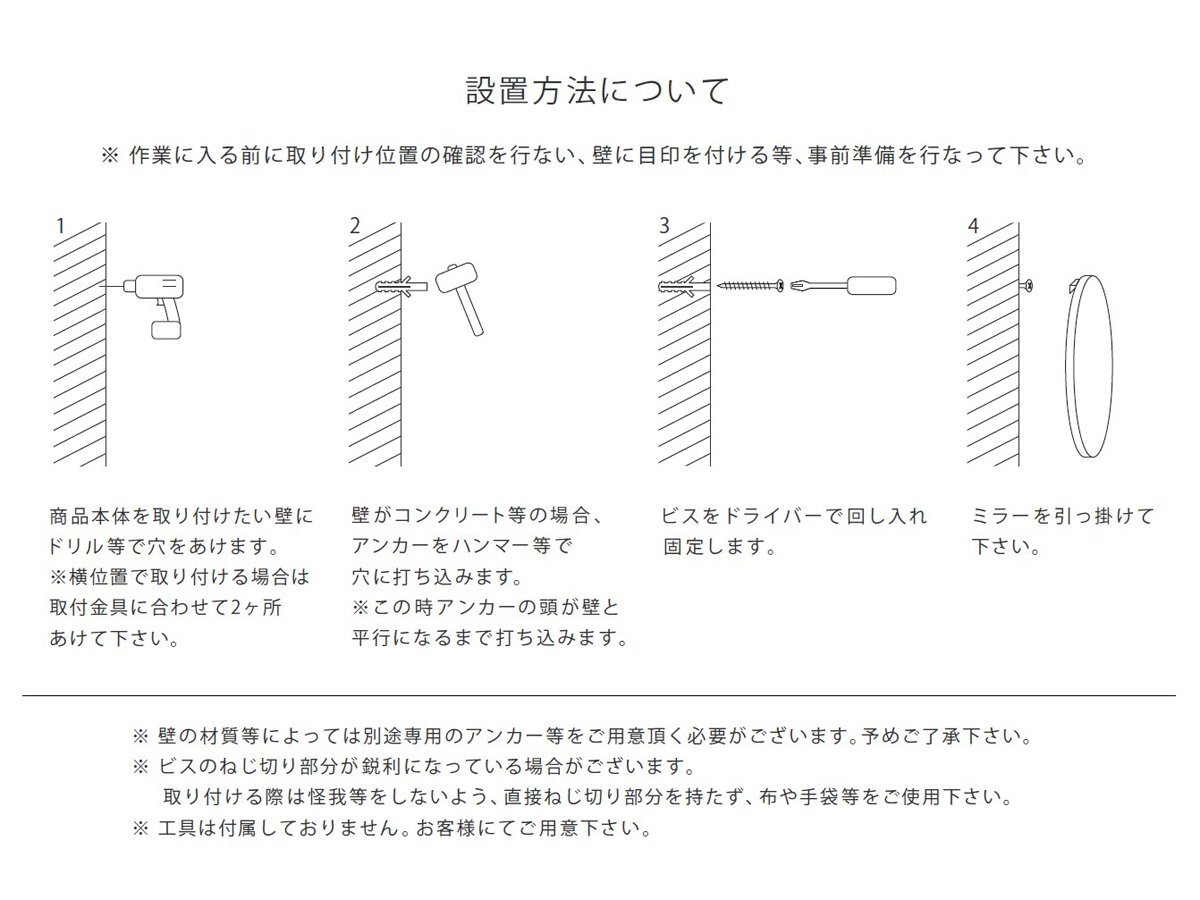 設置方法について

※ 作業に入る前に取り付け位置の確認を行ない、壁に目印を付ける等、事前準備を行なって下さい。

1

商品本体を取り付けたい壁にドリル等で穴をあけます。
※横位置で取り付ける場合は取付金具に合わせて2ヶ所あけて下さい。

2

壁がコンクリート等の場合、アンカーをハンマー等で穴に打ち込みます。
※この時アンカーの頭が壁と平行になるまで打ち込みます。

3

ビスをドライバーで回し入れ固定します。

4

ミラーを引っ掛けて下さい。

※ 壁の材質等によっては別途専用のアンカー等をご用意頂く必要がございます。予めご了承下さい。
※ ビスのねじ切り部分が鋭利になっている場合がございます。
取り付ける際は怪我等をしないよう、直接ねじ切り部分を持たず、布や手袋等をご使用下さい。
※ 工具は付属しておりません。お客様にてご用意下さい。