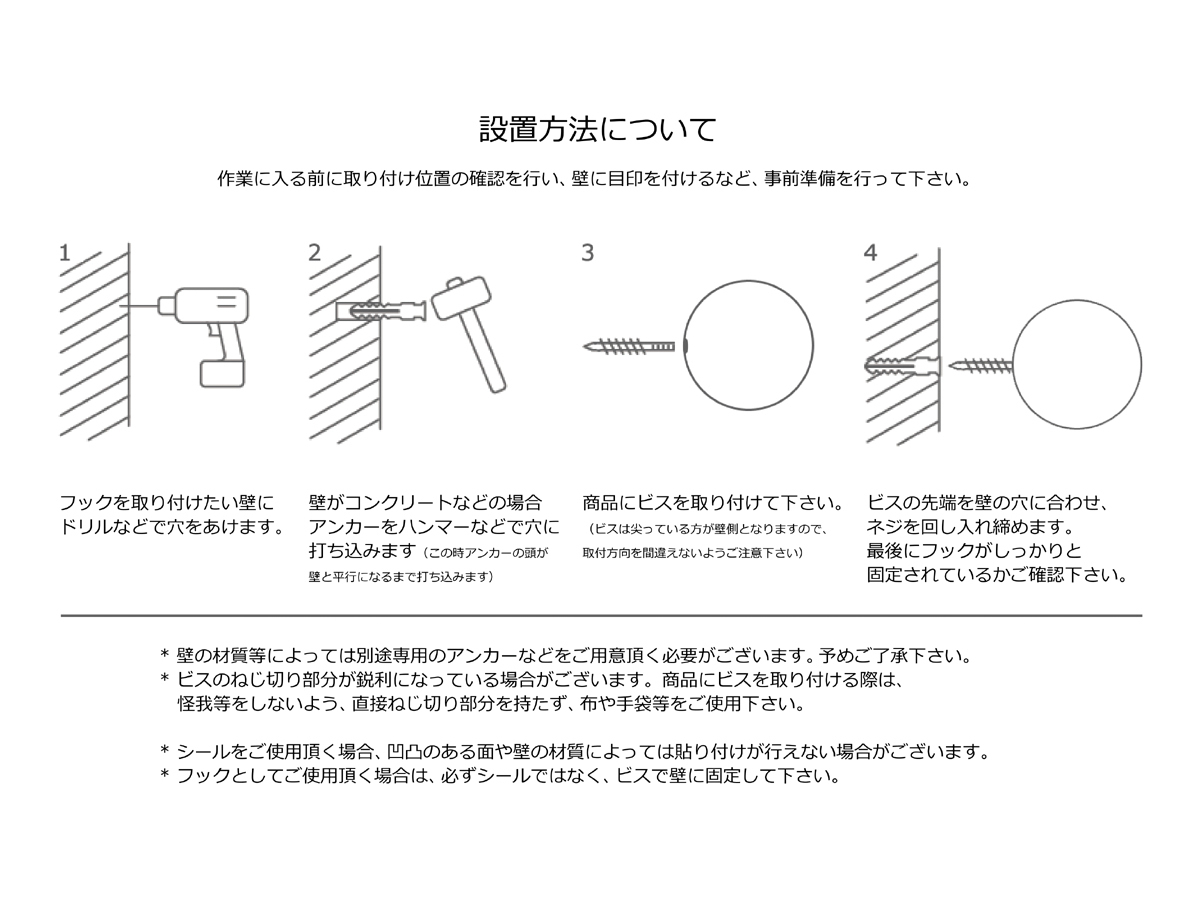 設置方法について

作業に入る前に取り付け位置の確認を行い、壁に目印を付けるなど、事前準備を行って下さい。

1

フックを取り付けたい壁にドリルなどで穴をあけます。

2

壁がコンクリートなどの場合アンカーをハンマーなどで穴に打ち込みます（この時アンカーの頭が壁と平行になるまで打ち込みます）

3

商品にビスを取り付けて下さい。（ビスは尖っている方が壁側となりますので、取付方向を間違えないようご注意下さい）

4

ビスの先端を壁の穴に合わせ、ネジを回し入れ締めます。最後にフックがしっかりと固定されているかご確認下さい。

＊ 壁の材質等によっては別途専用のアンカーなどをご用意頂く必要がございます。予めご了承下さい。
＊ ビスのねじ切り部分が鋭利になっている場合がございます。商品にビスを取り付ける際は、怪我等をしないよう、直接ねじ切り部分を持たず、布や手袋等をご使用下さい。

＊ シールをご使用頂く場合、凹凸のある面や壁の材質によっては貼り付けが行えない場合がございます。
＊ フックとしてご使用頂く場合は、必ずシールではなく、ビスで壁に固定して下さい。