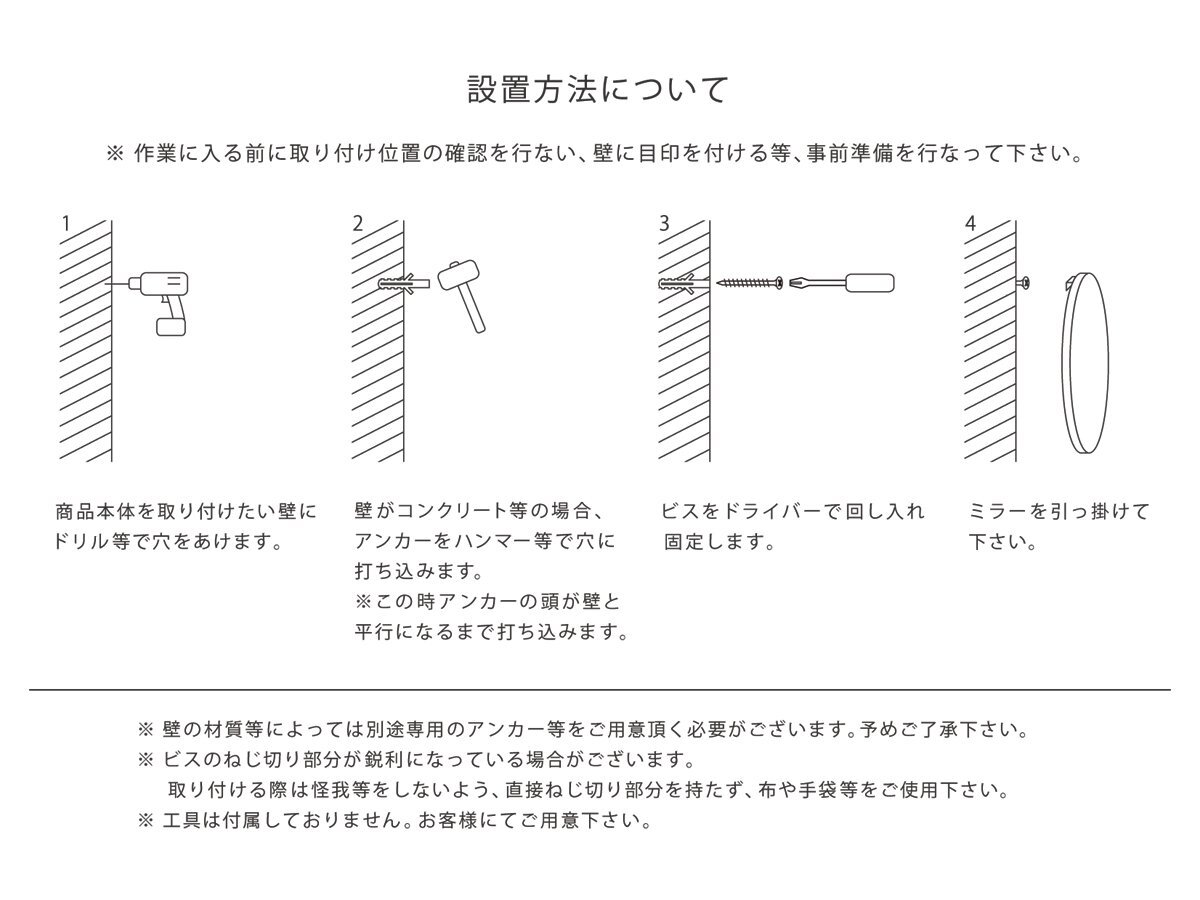 設置方法について

※ 作業に入る前に取り付け位置の確認を行ない、壁に目印を付ける等、事前準備を行なって下さい。

1

商品本体を取り付けたい壁にドリル等で穴をあけます。

2

壁がコンクリート等の場合、アンカーをハンマー等で穴に打ち込みます。
※この時アンカーの頭が壁と平行になるまで打ち込みます。

3

ビスをドライバーで回し入れ固定します。

4

ミラーを引っ掛けて下さい。

※ 壁の材質等によっては別途専用のアンカー等をご用意頂く必要がございます。予めご了承下さい。
※ ビスのねじ切り部分が鋭利になっている場合がございます。
取り付ける際は怪我等をしないよう、直接ねじ切り部分を持たず、布や手袋等をご使用下さい。
※ 工具は付属しておりません。お客様にてご用意下さい。