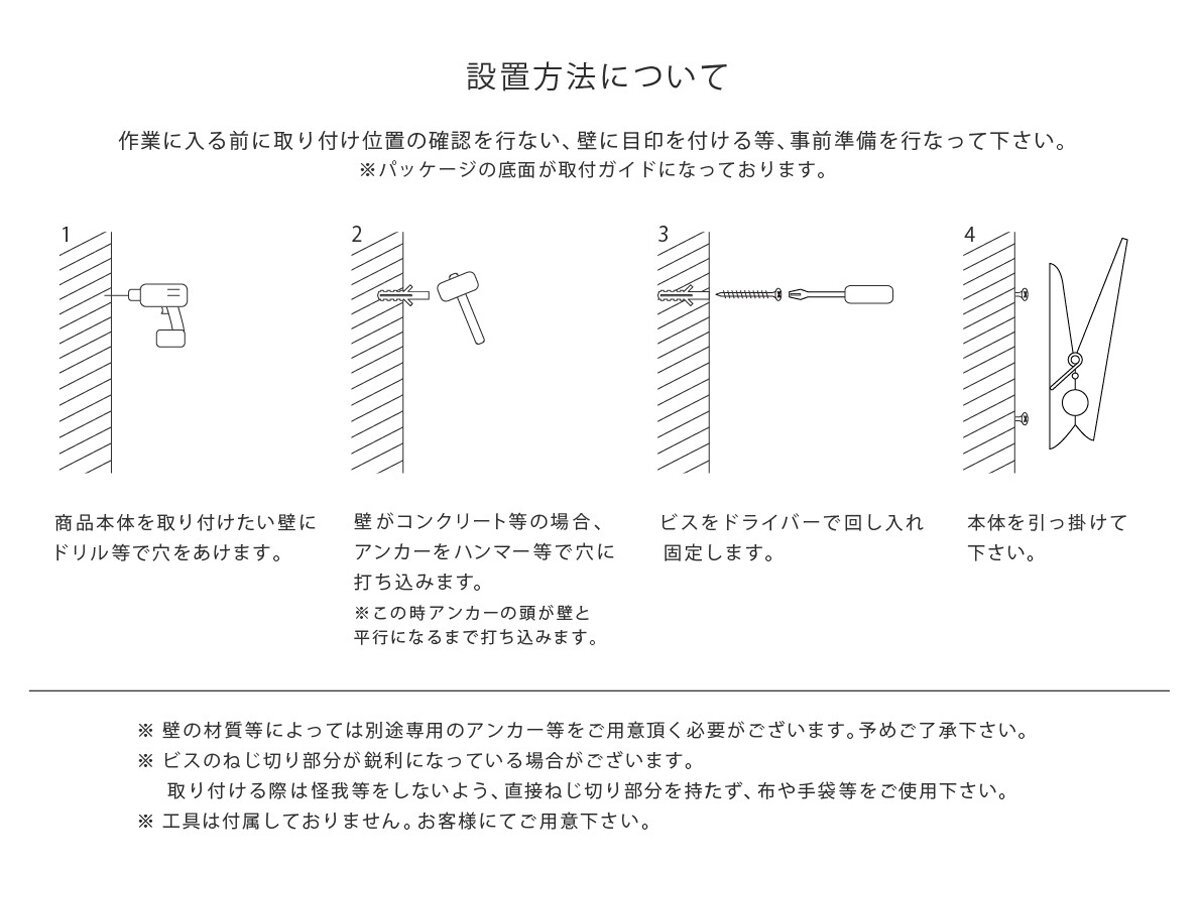 設置方法について

作業に入る前に取り付け位置の確認を行ない、壁に目印を付ける等、事前準備を行なって下さい。
※パッケージの底面が取付ガイドになっております。

1

商品本体を取り付けたい壁にドリル等で穴をあけます。

2

壁がコンクリート等の場合、アンカーをハンマー等で穴に打ち込みます。
※この時アンカーの頭が壁と平行になるまで打ち込みます。

3

ビスをドライバーで回し入れ固定します。

4

本体を引っ掛けて下さい。

※ 壁の材質等によっては別途専用のアンカー等をご用意頂く必要がございます。予めご了承下さい。
※ ビスのねじ切り部分が鋭利になっている場合がございます。
取り付ける際は怪我等をしないよう、直接ねじ切り部分を持たず、布や手袋等をご使用下さい。
※ 工具は付属しておりません。お客様にてご用意下さい。