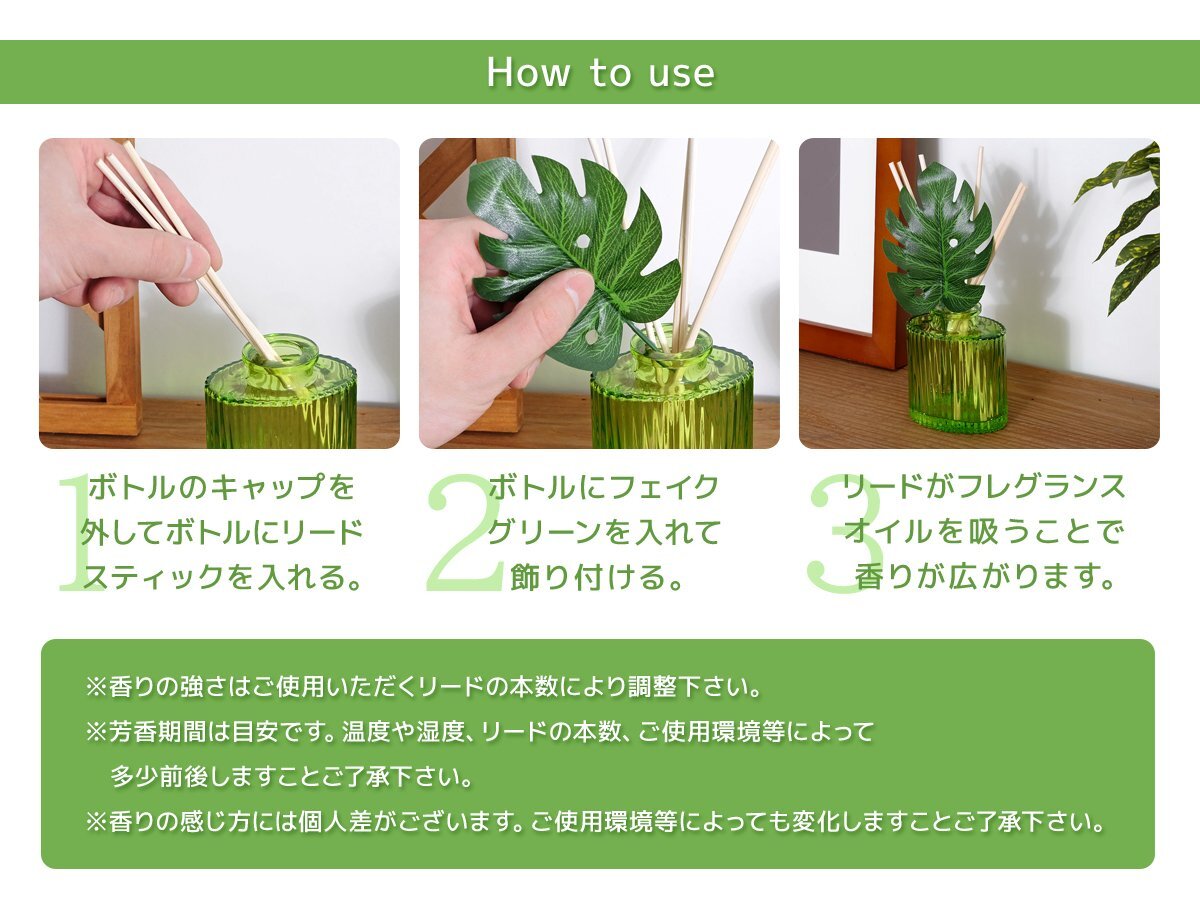 How to use

1
ボトルのキャップを外してボトルにリードスティックを入れる。

2
ボトルにフェイクグリーンを入れて飾り付ける。

3
リードがフレグランスオイルを吸うことで香りが広がります。

※香りの強さはご使用いただくリードの本数により調整下さい。
※芳香期間は目安です。温度や湿度、リードの本数、ご使用環境等によって多少前後しますことご了承下さい。
※香りの感じ方には個人差がございます。ご使用環境等によっても変化しますことご了承下さい。