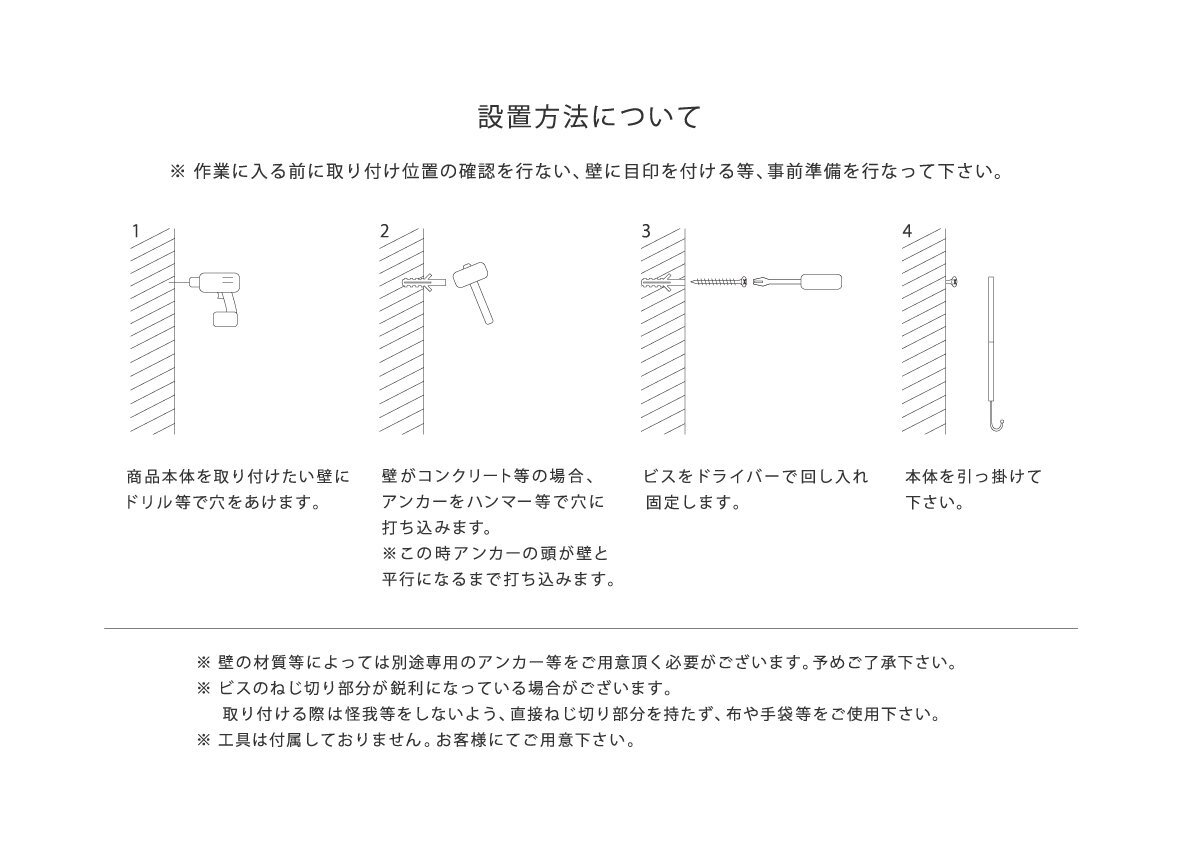 設置方法について

※ 作業に入る前に取り付け位置の確認を行ない、壁に目印を付ける等、事前準備を行なって下さい。

1

商品本体を取り付けたい壁にドリル等で穴をあけます。

2

壁がコンクリート等の場合、アンカーをハンマー等で穴に打ち込みます。
※この時アンカーの頭が壁と平行になるまで打ち込みます。

3

ビスをドライバーで回し入れ固定します。

4

本体を引っ掛けて下さい。

※ 壁の材質等によっては別途専用のアンカー等をご用意頂く必要がございます。予めご了承下さい。
※ ビスのねじ切り部分が鋭利になっている場合がございます。
取り付ける際は怪我等をしないよう、直接ねじ切り部分を持たず、布や手袋等をご使用下さい。
※ 工具は付属しておりません。お客様にてご用意下さい。