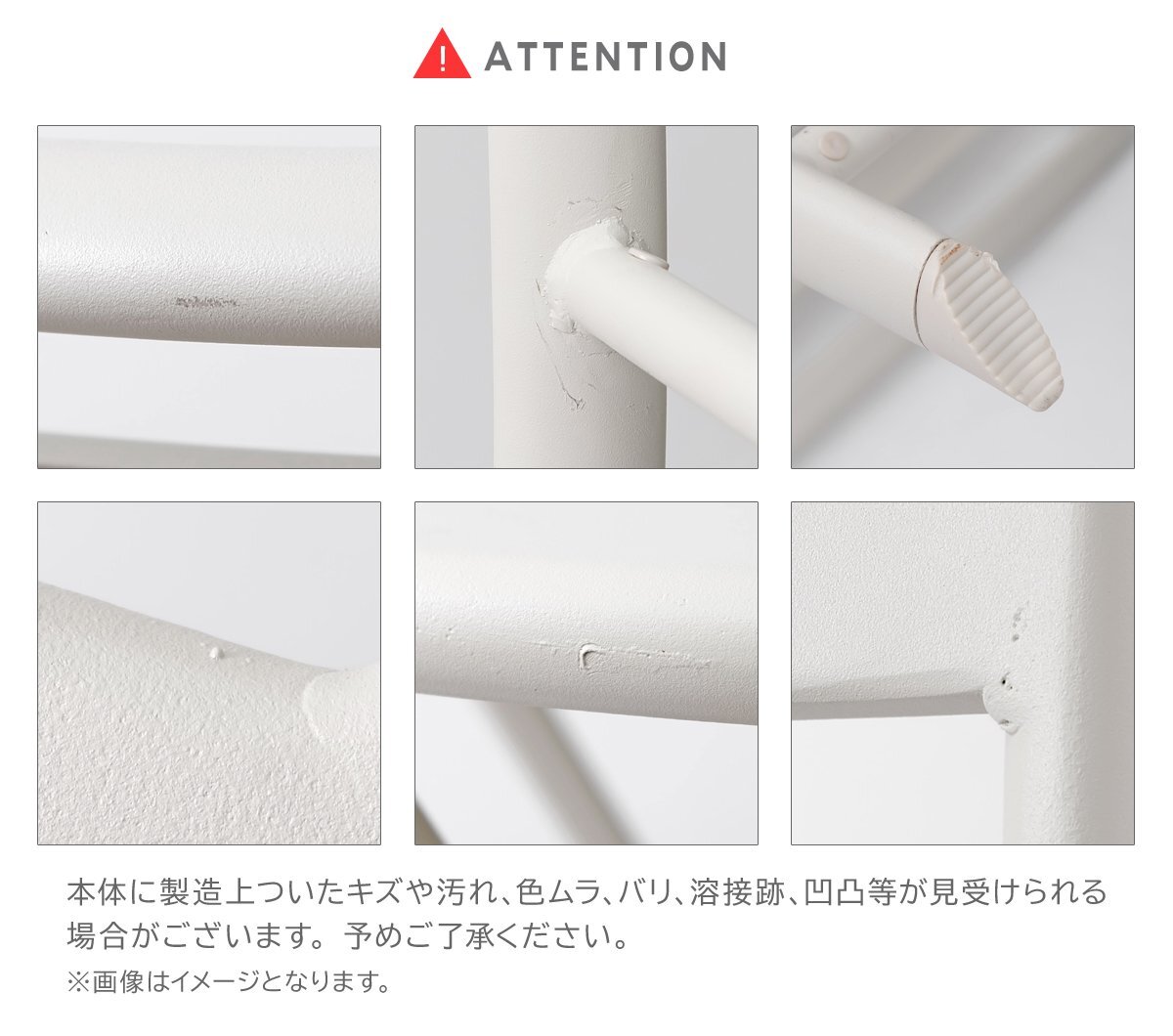 ! ATTENTION

本体に製造上ついたキズや汚れ、色ムラ、バリ、溶接跡、凹凸等が見受けられる場合がございます。予めご了承ください。

※画像はイメージとなります。