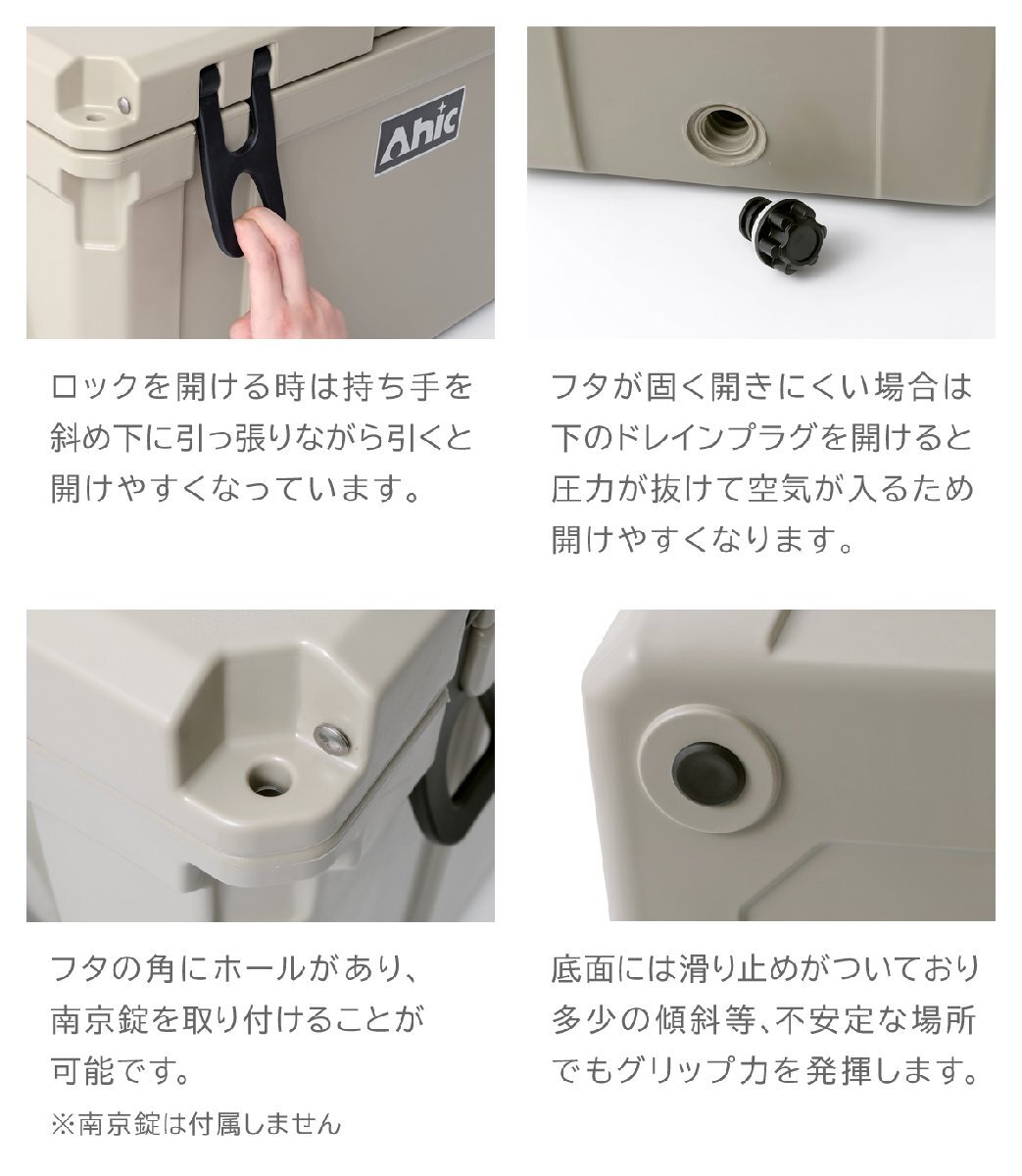 Ahic

ロックを開ける時は持ち手を斜め下に引っ張りながら引くと開けやすくなっています。

フタが固く開きにくい場合は下のドレインプラグを開けると圧力が抜けて空気が入るため開けやすくなります。

フタの角にホールがあり、南京錠を取り付けることが可能です。
※南京錠は付属しません

底面には滑り止めがついており多少の傾斜等、不安定な場所でもグリップ力を発揮します。