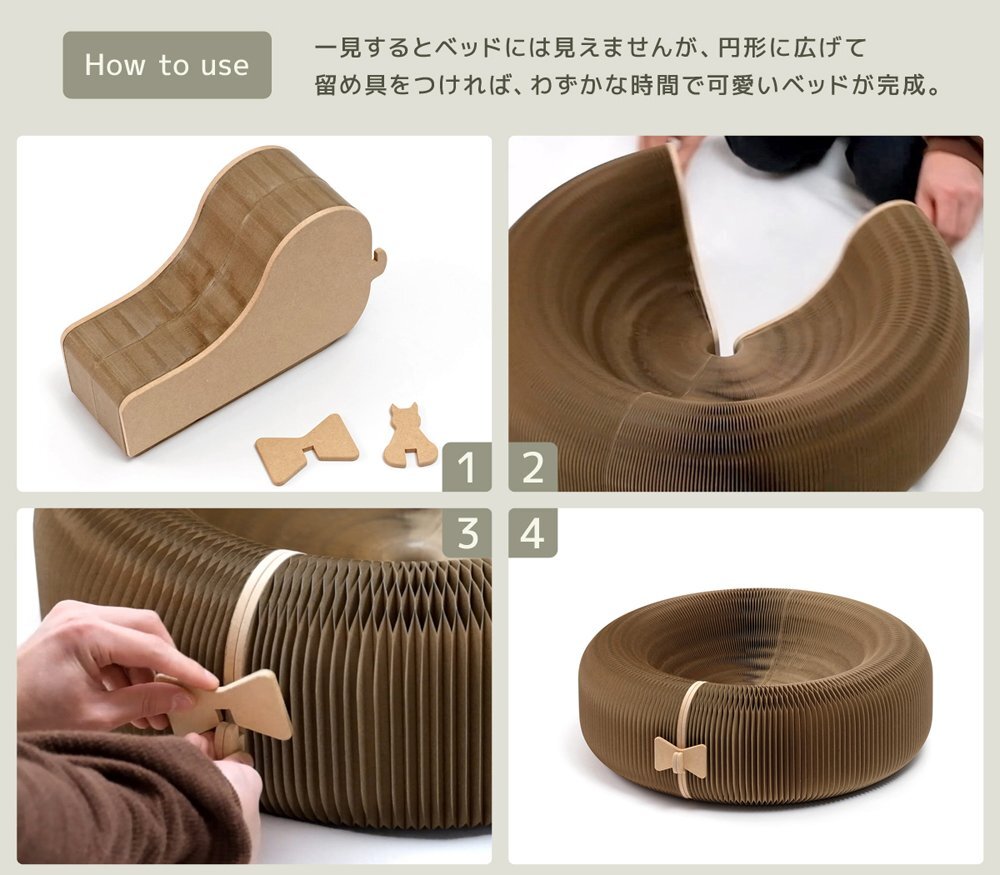 How to use

一見するとベッドには見えませんが、円形に広げて留め具をつければ、わずかな時間で可愛いベッドが完成。

1

2

3

4