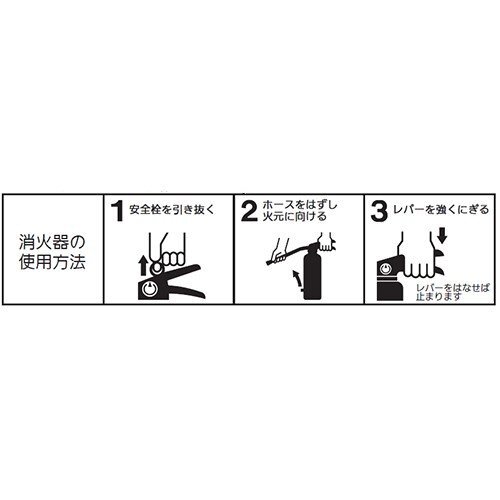 消火器の使用方法

1 安全栓を引き抜く

2 ホースをはずし火元に向ける

3 レバーを強くにぎる

レバーをはなせば止まります