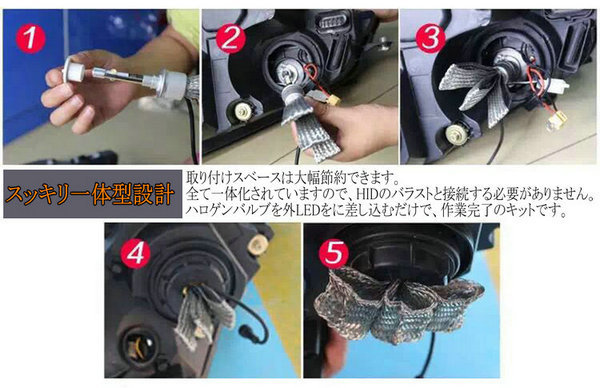 1

2

3

スッキリ一体型設計

取り付けスペースは大幅節約できます。
全て一体化されていますので、HIDのバラストと接続する必要がありません。
ハロゲンバルブを外LEDをに差し込むだけで、作業完了のキットです。

4

5