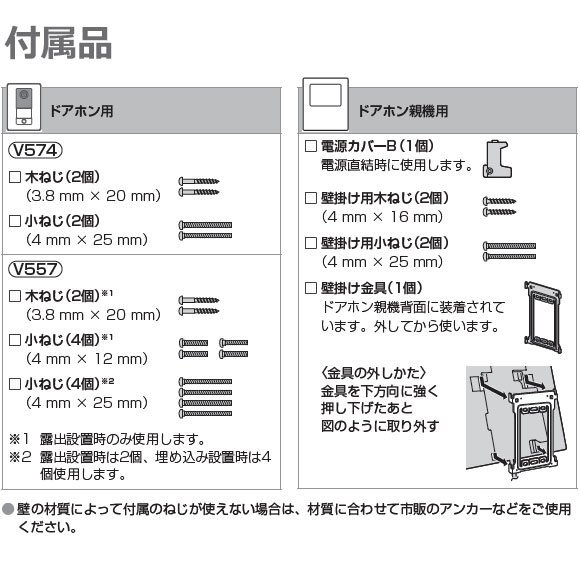 付属品

ドアホン用

V574

□ 木ねじ（2個）
（3.8 mm × 20 mm）

□ 小ねじ（2個）
（4 mm × 25 mm）

V557

□ 木ねじ（2個）※1
（3.8 mm × 20 mm）

□ 小ねじ（4個）※1
（4 mm × 12 mm）

□ 小ねじ（4個）※2
（4 mm × 25 mm）

※1 露出設置時のみ使用します。
※2 露出設置時は2個、埋め込み設置時は4個使用します。

ドアホン親機用

□ 電源カバーB（1個）
電源直結時に使用します。

□ 壁掛け用木ねじ（2個）
（4 mm × 16 mm）

□ 壁掛け用小ねじ（2個）
（4 mm × 25 mm）

□ 壁掛け金具（1個）
ドアホン親機背面に装着されています。外してから使います。

〈金具の外しかた〉
金具を下方向に強く押し下げたあと図のように取り外す

● 壁の材質によって付属のねじが使えない場合は、材質に合わせて市販のアンカーなどをご使用ください。