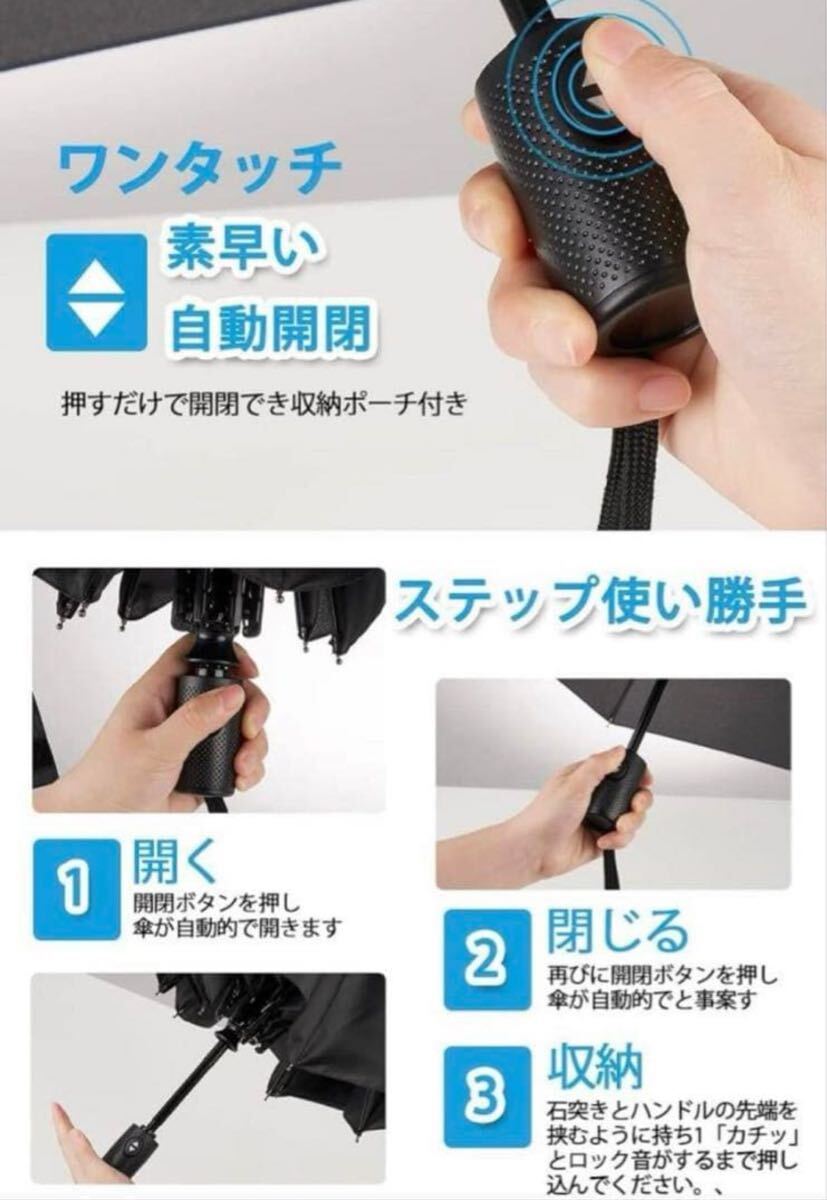 ワンタッチ

素早い
自動開閉

押すだけで開閉でき収納ポーチ付き

ステップ使い勝手

1 開く
開閉ボタンを押し
傘が自動的で開きます

2 閉じる
再びに開閉ボタンを押し
傘が自動的でと事案す

3 収納
石突きとハンドルの先端を挟むように持ち1「カチッ」とロック音がするまで押し込んでください。、