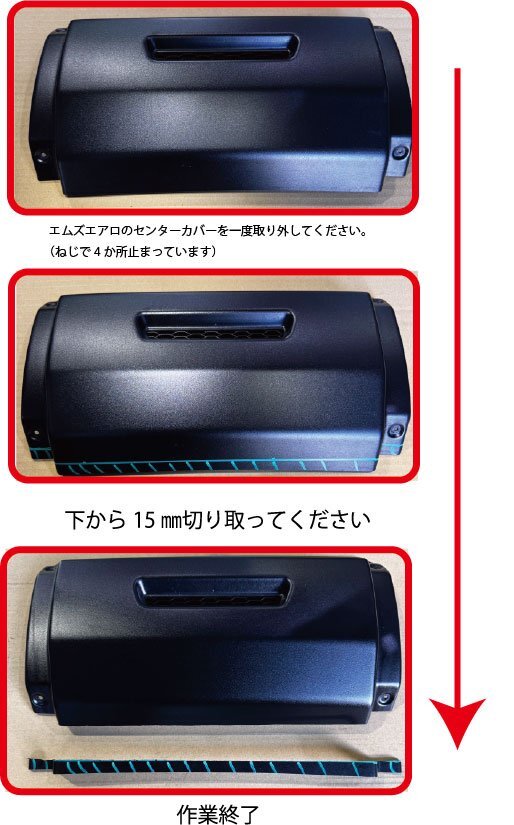 エムズエアロのセンターカバーを一度取り外してください。
（ねじで 4 か所止まっています）

下から 15 ㎜切り取ってください

作業終了