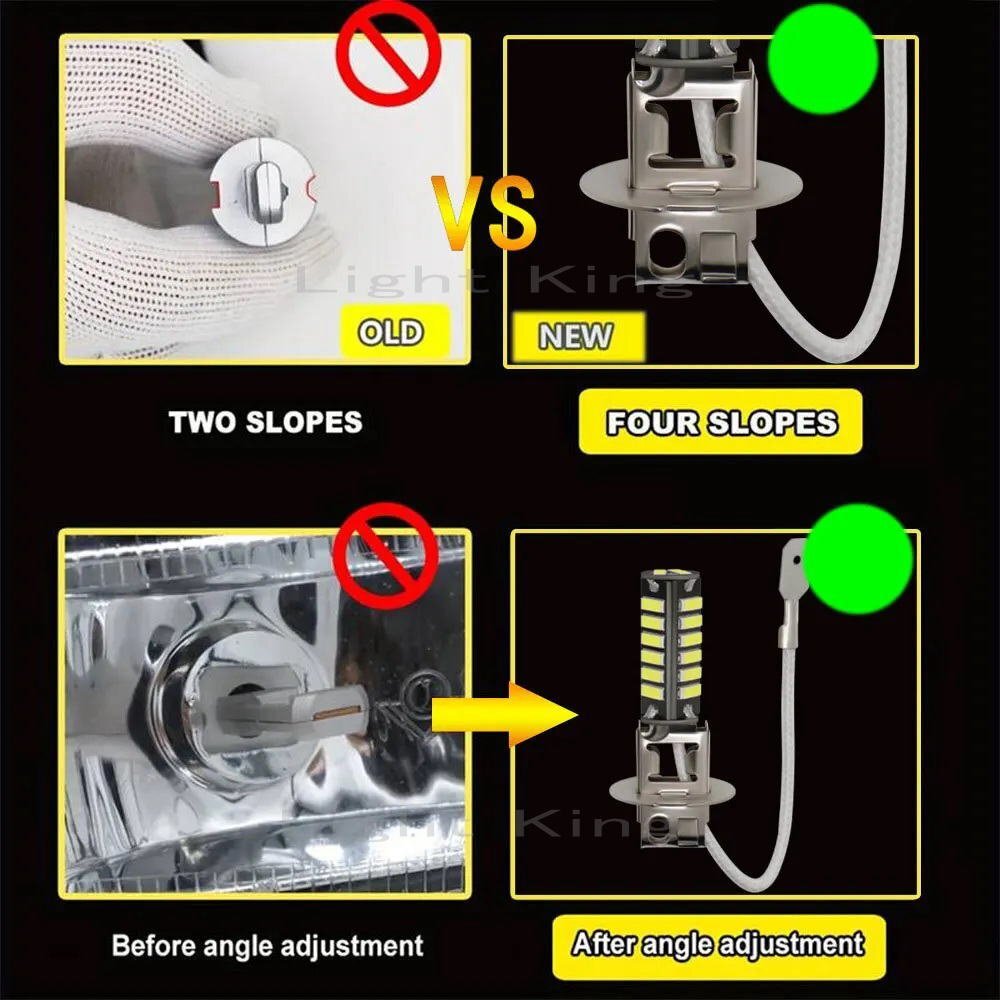 VS

Light King

OLD

NEW

TWO SLOPES

FOUR SLOPES

Light King

Before angle adjustment

After angle adjustment