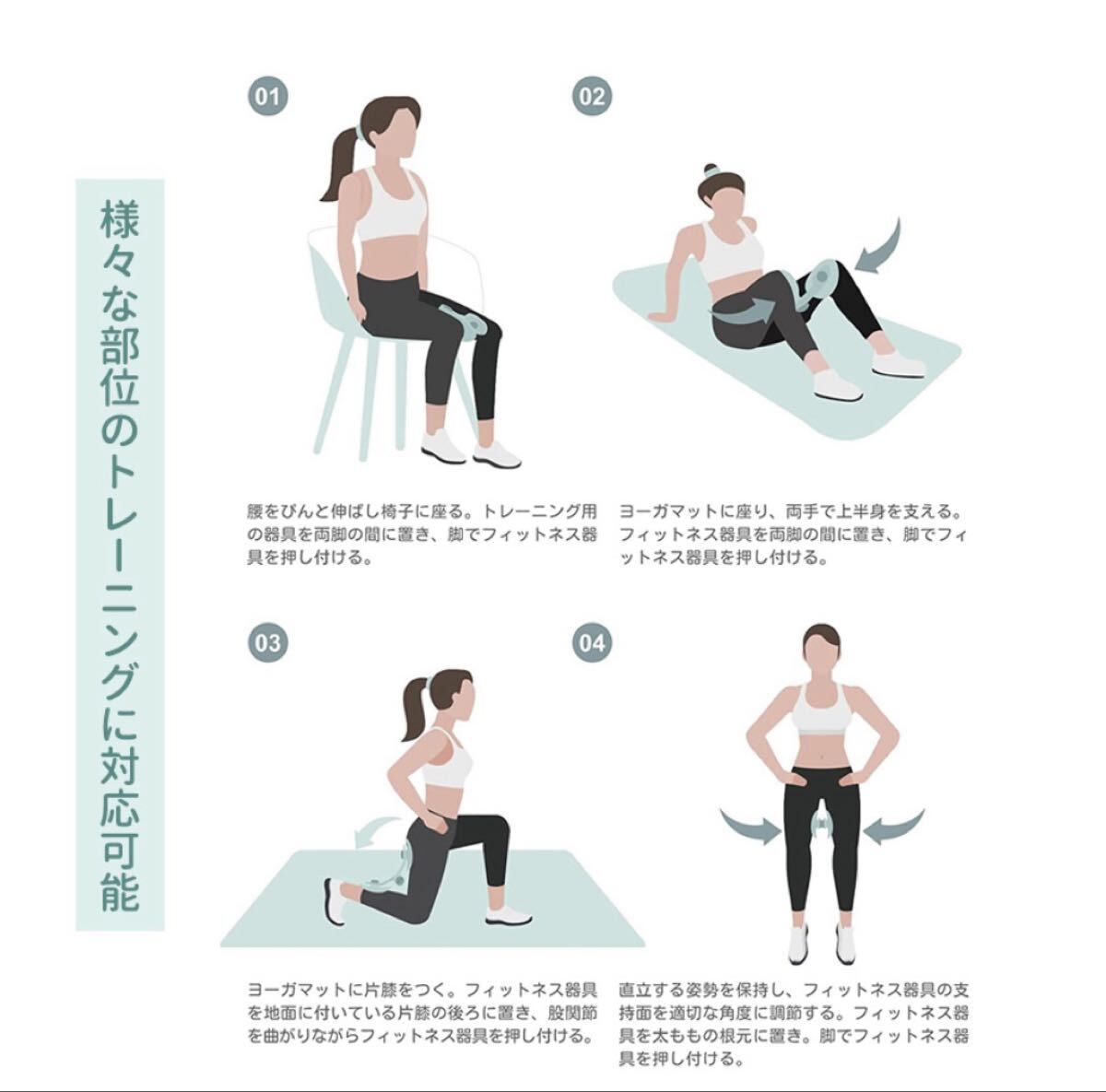 様々な部位のトレーニングに対応可能

01

腰をぴんと伸ばし椅子に座る。トレーニング用の器具を両脚の間に置き、脚でフィットネス器具を押し付ける。

02

ヨーガマットに座り、両手で上半身を支える。フィットネス器具を両脚の間に置き、脚でフィットネス器具を押し付ける。

03

ヨーガマットに片膝をつく。フィットネス器具を地面に付いている片膝の後ろに置き、股関節を曲がりながらフィットネス器具を押し付ける。

04

直立する姿勢を保持し、フィットネス器具の支持面を適切な角度に調節する。フィットネス器具を太ももの根元に置き。脚でフィットネス器具を押し付ける。