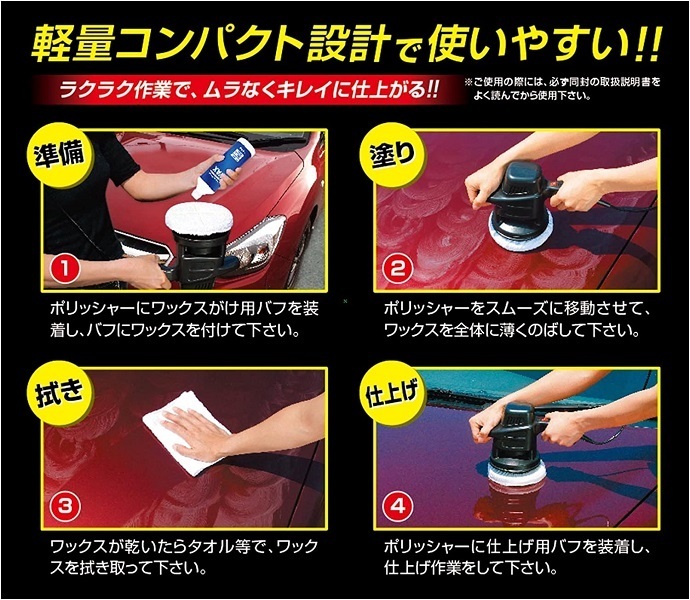 軽量コンパクト設計で使いやすい!!

ラクラク作業で、ムラなくキレイに仕上がる!!

※ご使用の際には、必ず同封の取扱説明書をよく読んでから使用下さい。

準備

1

ポリッシャーにワックスがけ用バフを装着し、バフにワックスを付けて下さい。

塗り

2

ポリッシャーをスムーズに移動させて、ワックスを全体に薄くのばして下さい。

拭き

3

ワックスが乾いたらタオル等で、ワックスを拭き取って下さい。

仕上げ

4

ポリッシャーに仕上げ用バフを装着し、仕上げ作業をして下さい。