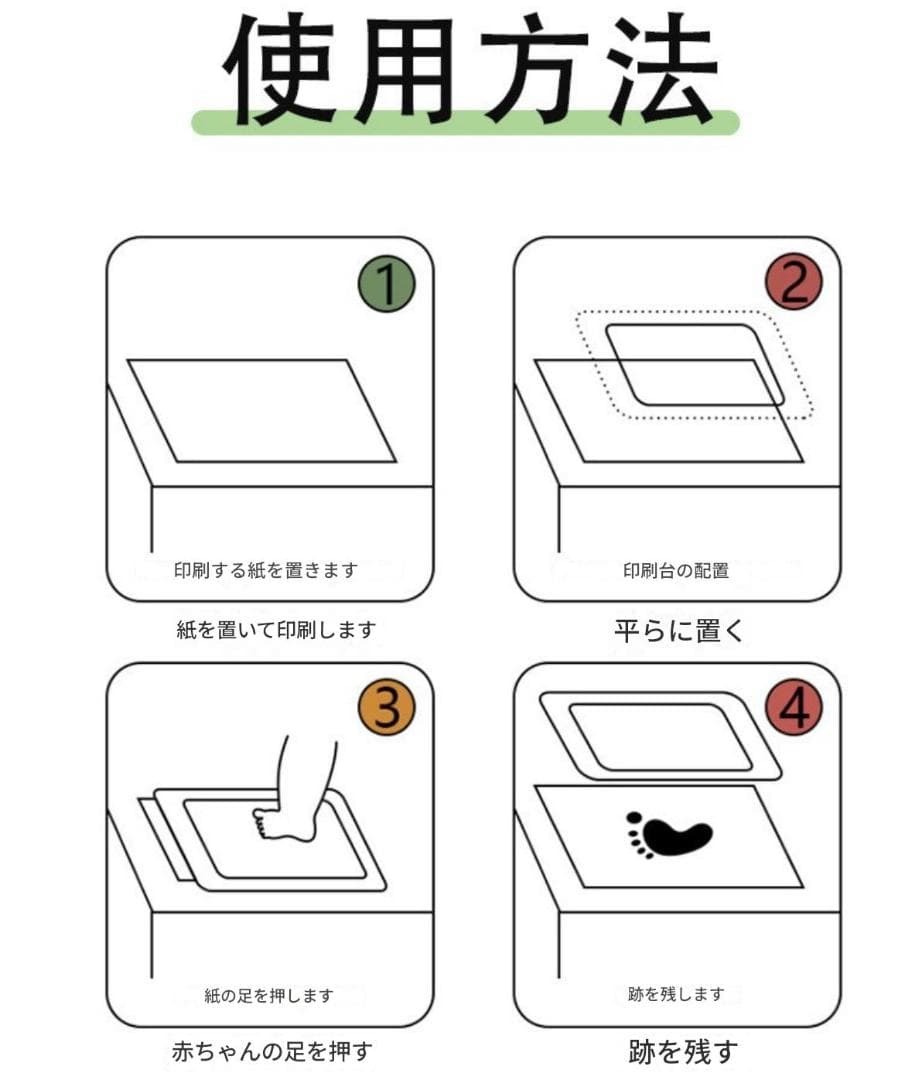 使用方法

1

印刷する紙を置きます

紙を置いて印刷します

2

印刷台の配置

平らに置く

3

紙の足を押します

赤ちゃんの足を押す

4

跡を残します

跡を残す