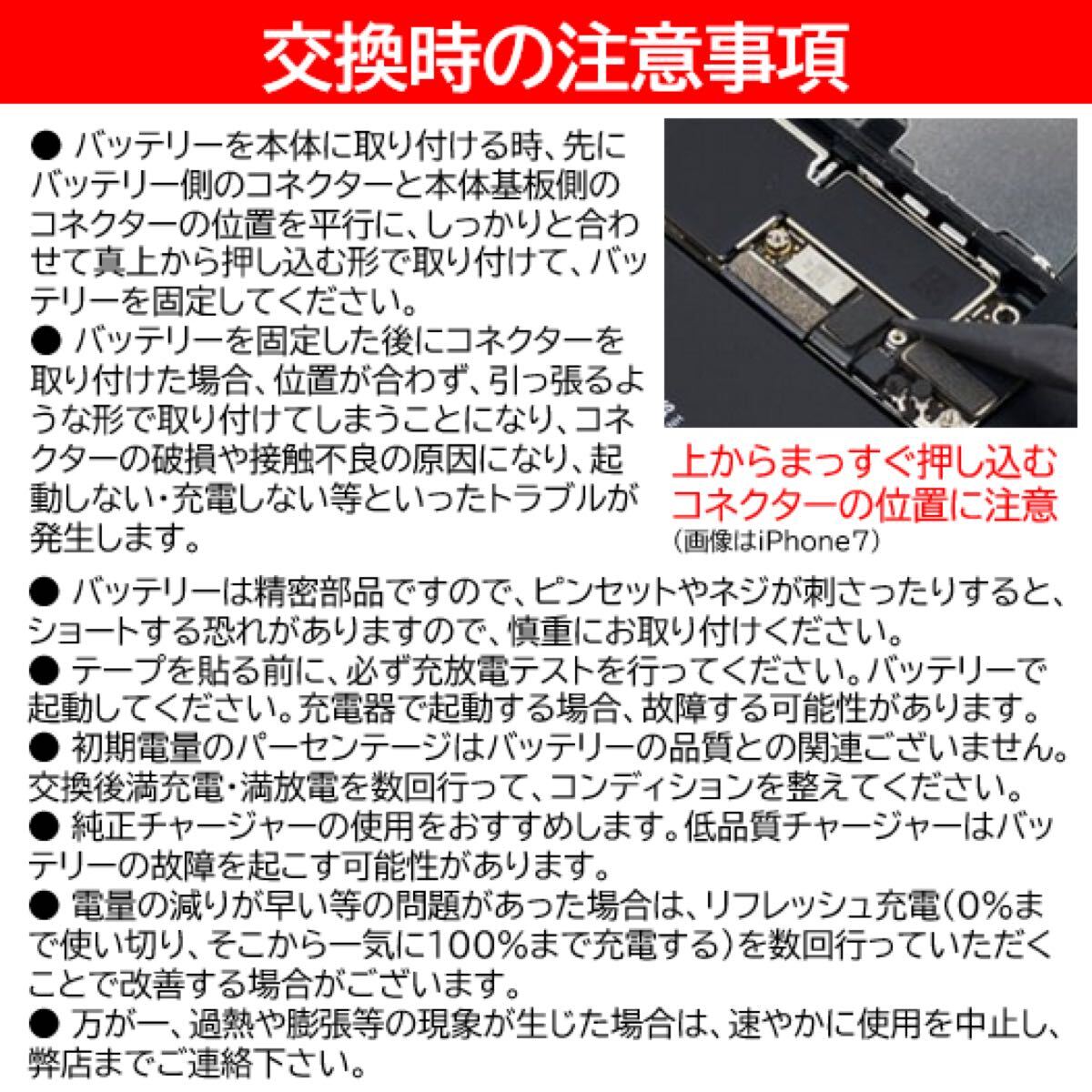 交換時の注意事項

● バッテリーを本体に取り付ける時、先にバッテリー側のコネクターと本体基板側のコネクターの位置を平行に、しっかりと合わせて真上から押し込む形で取り付けて、バッテリーを固定してください。
● バッテリーを固定した後にコネクターを取り付けた場合、位置が合わず、引っ張るような形で取り付けてしまうことになり、コネクターの破損や接触不良の原因になり、起動しない・充電しない等といったトラブルが発生します。

上からまっすぐ押し込む
コネクターの位置に注意
(画像はiPhone7)

● バッテリーは精密部品ですので、ピンセットやネジが刺さったりすると、ショートする恐れがありますので、慎重にお取り付けください。
● テープを貼る前に、必ず充放電テストを行ってください。バッテリーで起動してください。充電器で起動する場合、故障する可能性があります。
● 初期電量のパーセンテージはバッテリーの品質との関連ございません。交換後満充電・満放電を数回行って、コンディションを整えてください。
● 純正チャージャーの使用をおすすめします。低品質チャージャーはバッテリーの故障を起こす可能性があります。
● 電量の減りが早い等の問題があった場合は、リフレッシュ充電(0%まで使い切り、そこから一気に100%まで充電する)を数回行っていただくことで改善する場合がございます。
● 万が一、過熱や膨張等の現象が生じた場合は、速やかに使用を中止し、弊店までご連絡下さい。