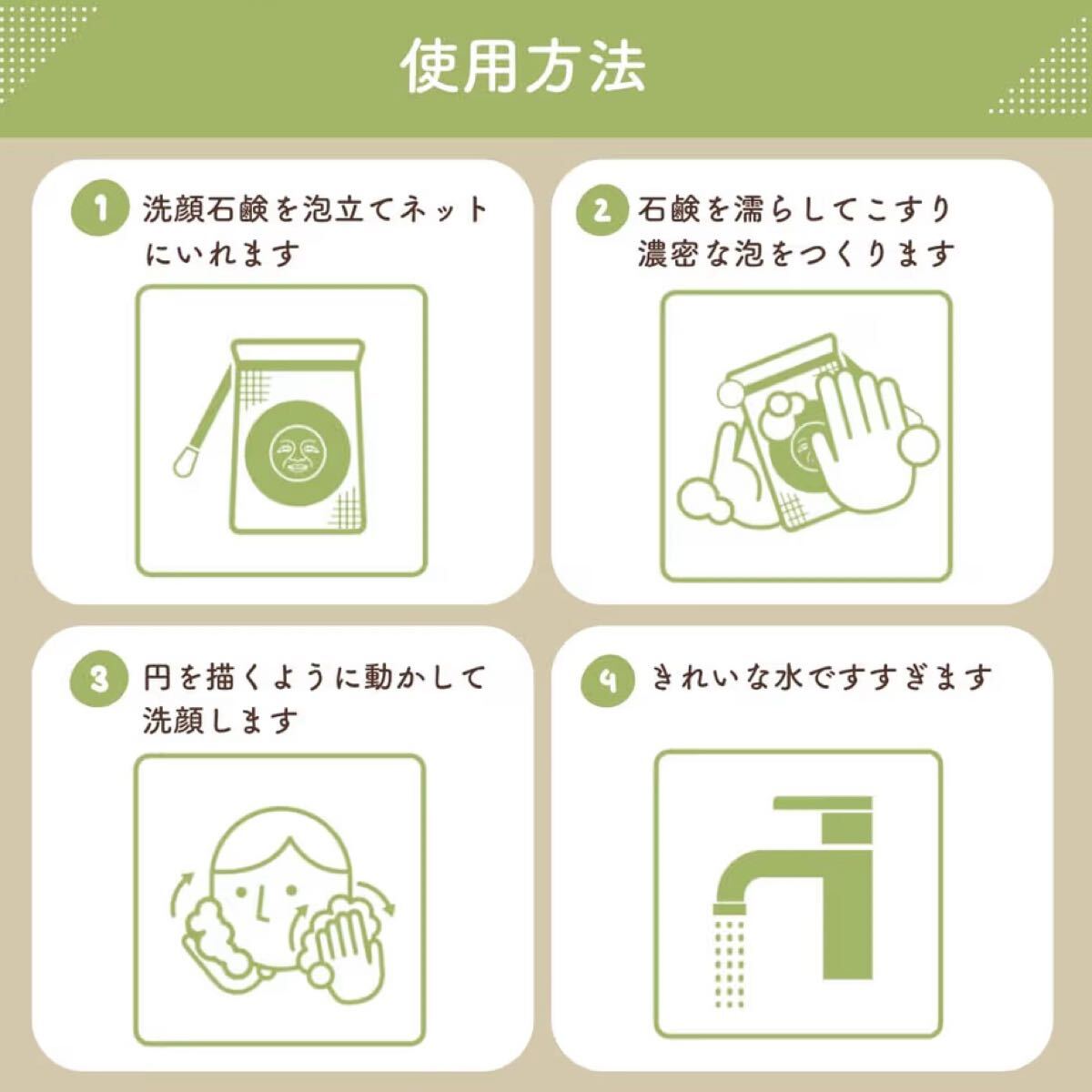 使用方法

1 洗顔石鹸を泡立てネットにいれます

2 石鹸を濡らしてこすり濃密な泡をつくります

3 円を描くように動かして洗顔します

4 きれいな水ですすぎます