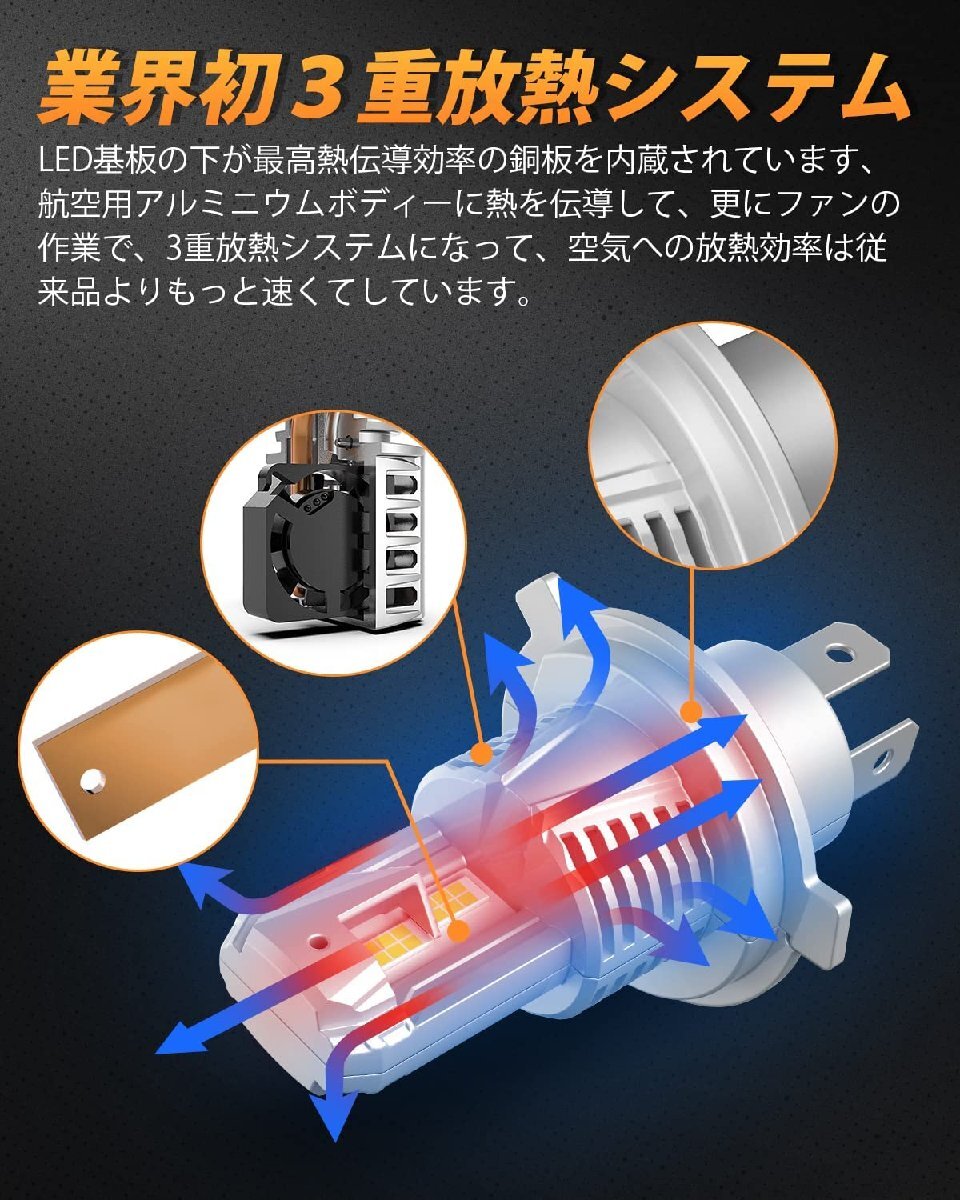 業界初３重放熱システム

LED基板の下が最高熱伝導効率の銅板を内蔵されています、航空用アルミニウムボディーに熱を伝導して、更にファンの作業で、3重放熱システムになって、空気への放熱効率は従来品よりもっと速くてしています。