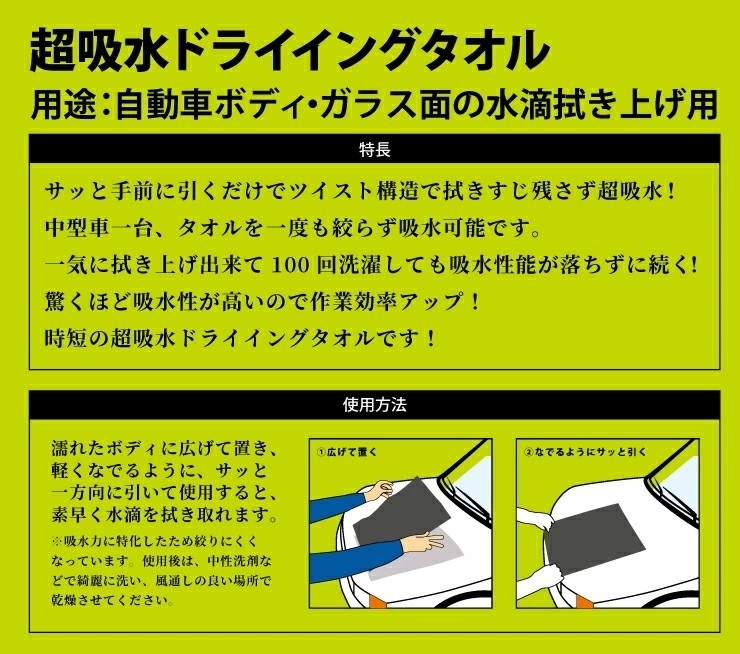 超吸水ドライイングタオル
用途：自動車ボディ・ガラス面の水滴拭き上げ用

特長

サッと手前に引くだけでツイスト構造で拭きすじ残さず超吸水！
中型車一台、タオルを一度も絞らず吸水可能です。
一気に拭き上げ出来て 100 回洗濯しても吸水性能が落ちずに続く!
驚くほど吸水性が高いので作業効率アップ！
時短の超吸水ドライイングタオルです！

使用方法

濡れたボディに広げて置き、軽くなでるように、サッと一方向に引いて使用すると、素早く水滴を拭き取れます。

※吸水力に特化したため絞りにくくなっています。使用後は、中性洗剤などで綺麗に洗い、風通しの良い場所で乾燥させてください。

①広げて置く

②なでるようにサッと引く