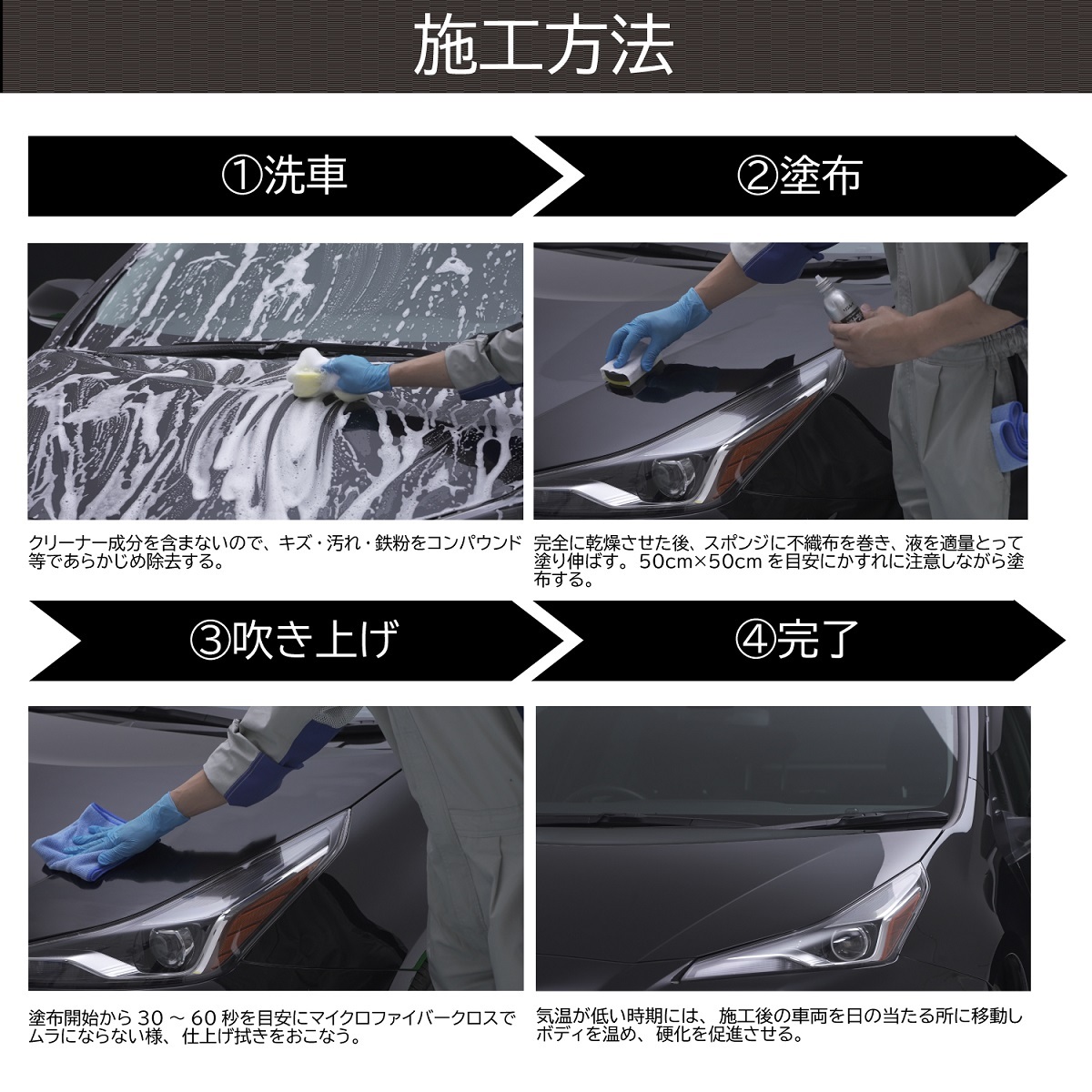 施工方法

①洗車

クリーナー成分を含まないので、キズ・汚れ・鉄粉をコンパウンド等であらかじめ除去する。

②塗布

完全に乾燥させた後、スポンジに不織布を巻き、液を適量とって塗り伸ばす。50cm×50cm を目安にかすれに注意しながら塗布する。

③吹き上げ

塗布開始から 30 ～ 60 秒を目安にマイクロファイバークロスでムラにならない様、仕上げ拭きをおこなう。

④完了

気温が低い時期には、施工後の車両を日の当たる所に移動しボディを温め、硬化を促進させる。