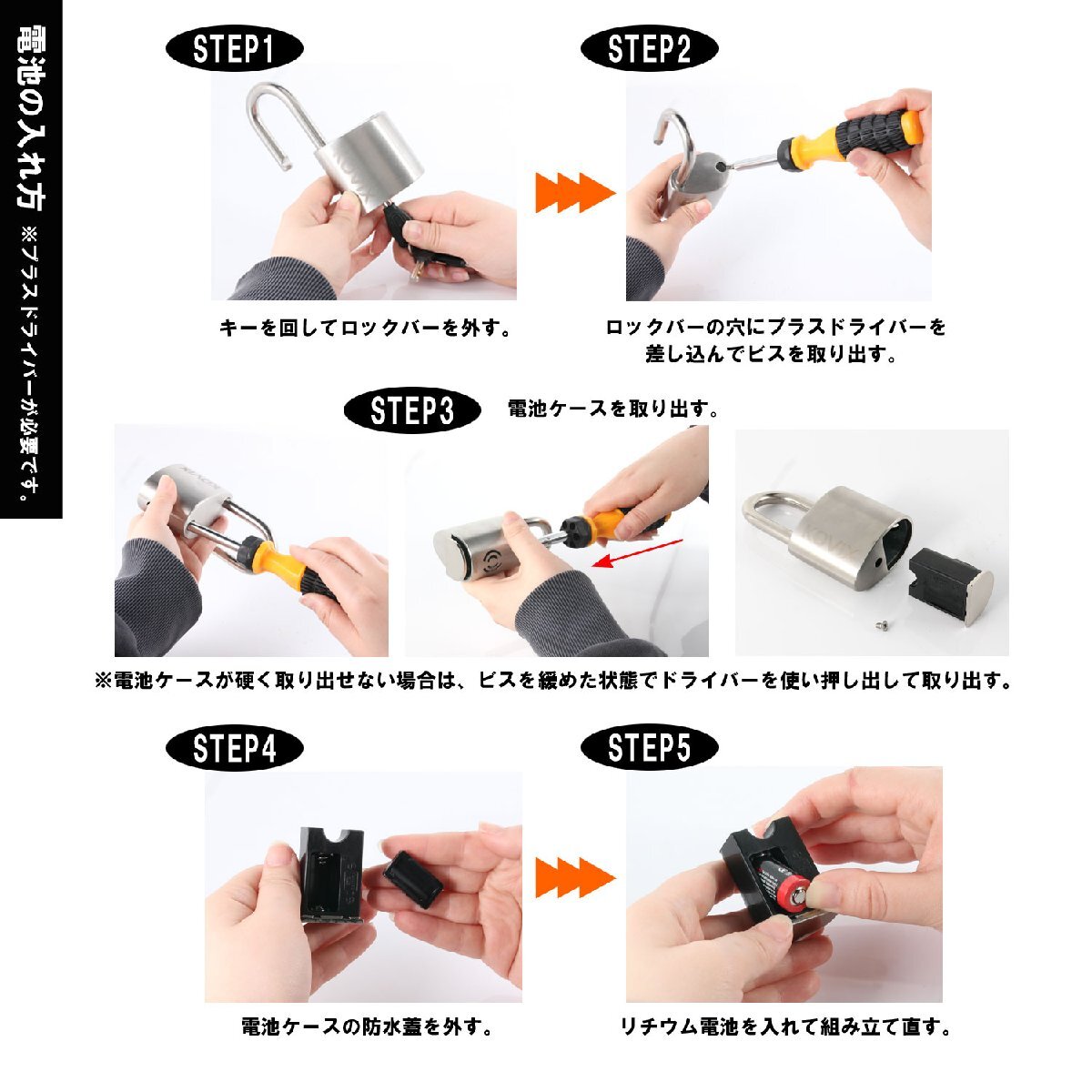 電池の入れ方 ※プラスドライバーが必要です。

STEP1

キーを回してロックバーを外す。

STEP2

ロックバーの穴にプラスドライバーを差し込んでビスを取り出す。

STEP3

電池ケースを取り出す。

KOVIX

※電池ケースが硬く取り出せない場合は、ビスを緩めた状態でドライバーを使い押し出して取り出す。

STEP4

電池ケースの防水蓋を外す。

STEP5

リチウム電池を入れて組み立て直す。