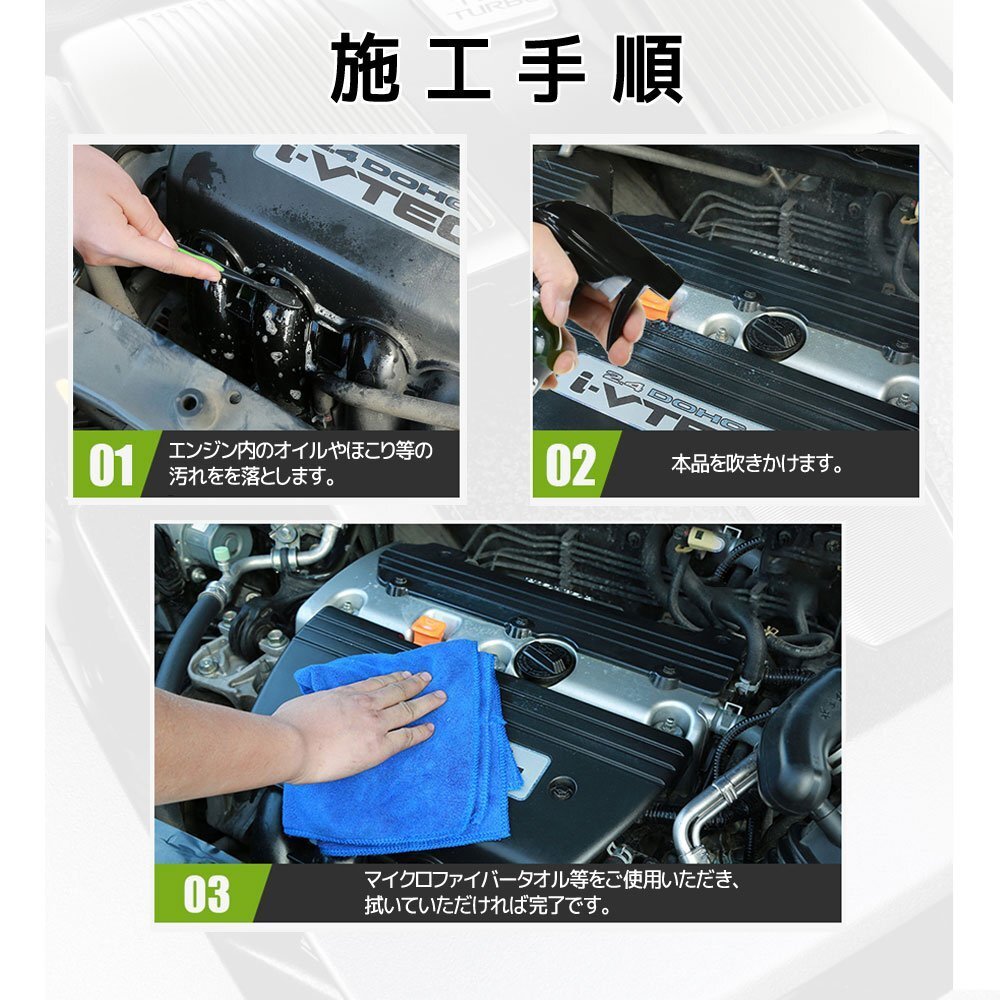 施工手順

2.4 DOHC i-VTEC

01 エンジン内のオイルやほこり等の汚れをを落とします。

2.4 DOHC i-VTEC

02 本品を吹きかけます。

03 マイクロファイバータオル等をご使用いただき、拭いていただければ完了です。