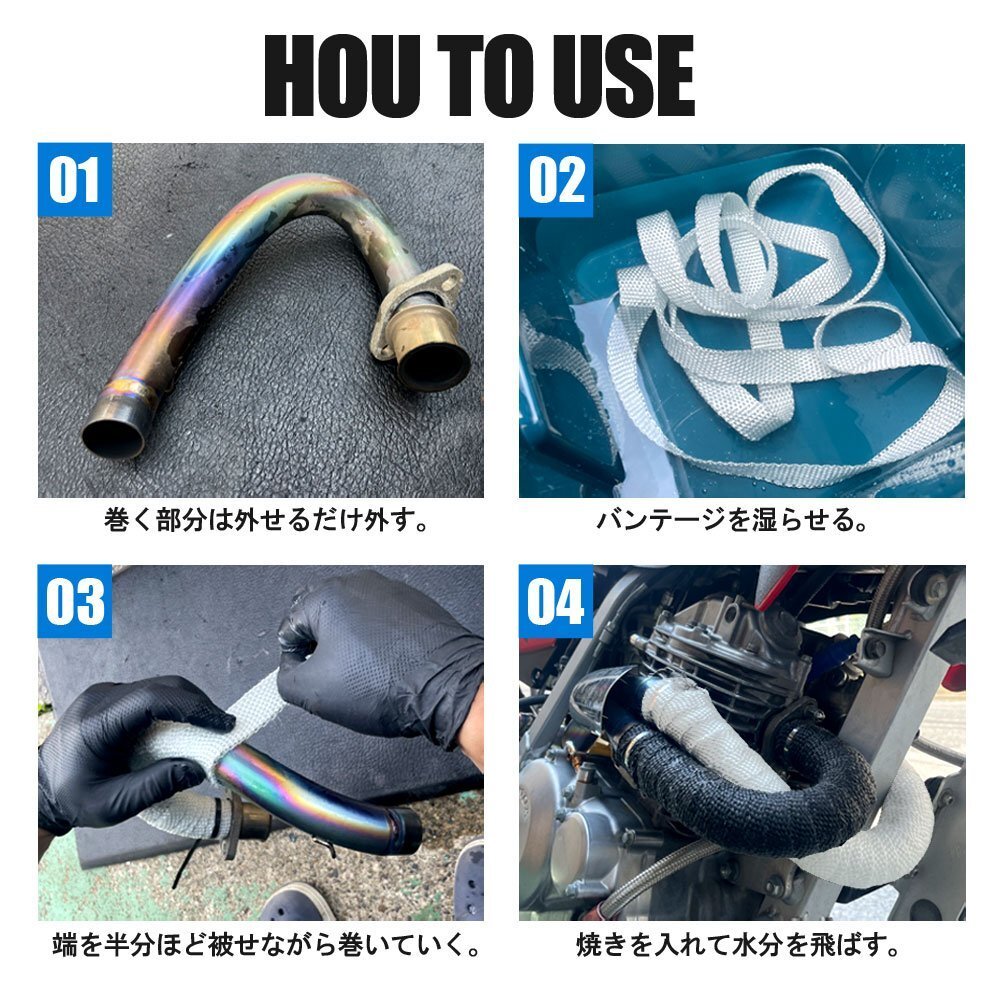 HOU TO USE

01

巻く部分は外せるだけ外す。

02

バンテージを湿らせる。

03

端を半分ほど被せながら巻いていく。

04

焼きを入れて水分を飛ばす。