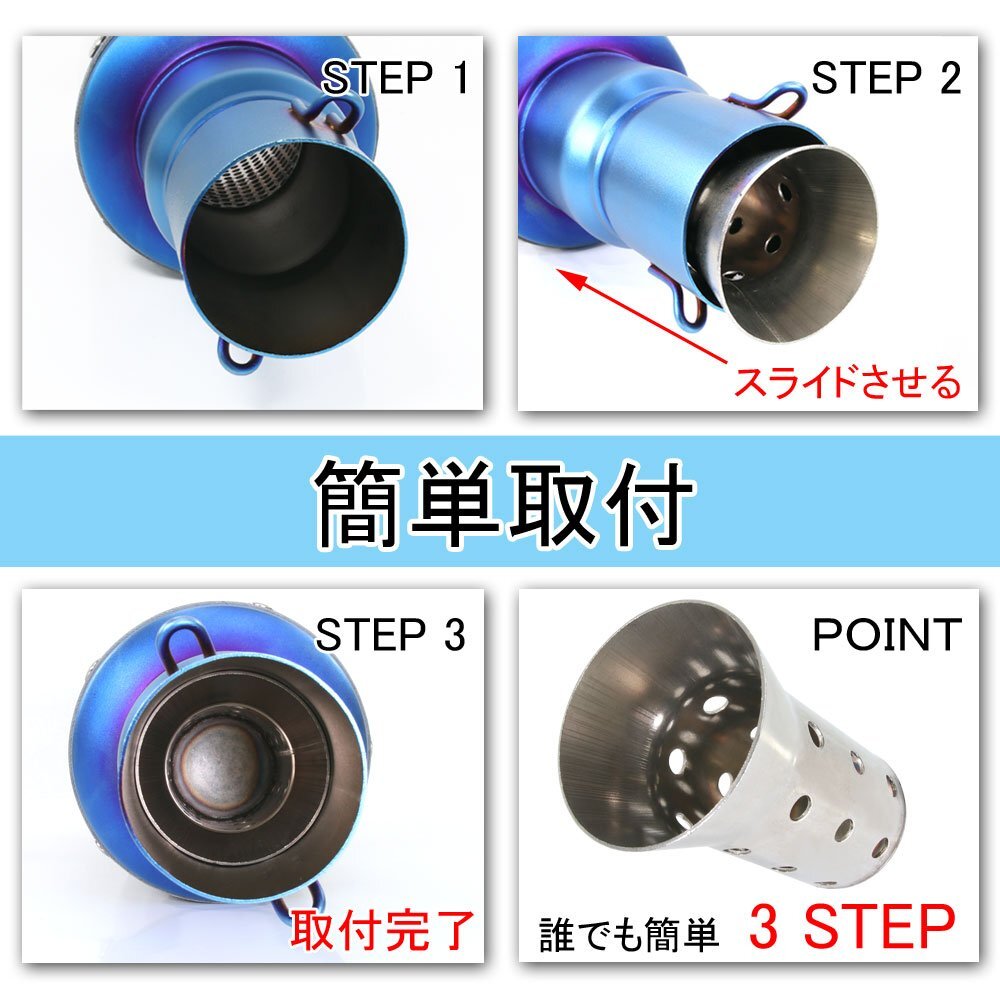 STEP 1

STEP 2

スライドさせる

簡単取付

STEP 3

取付完了

POINT

誰でも簡単 3 STEP