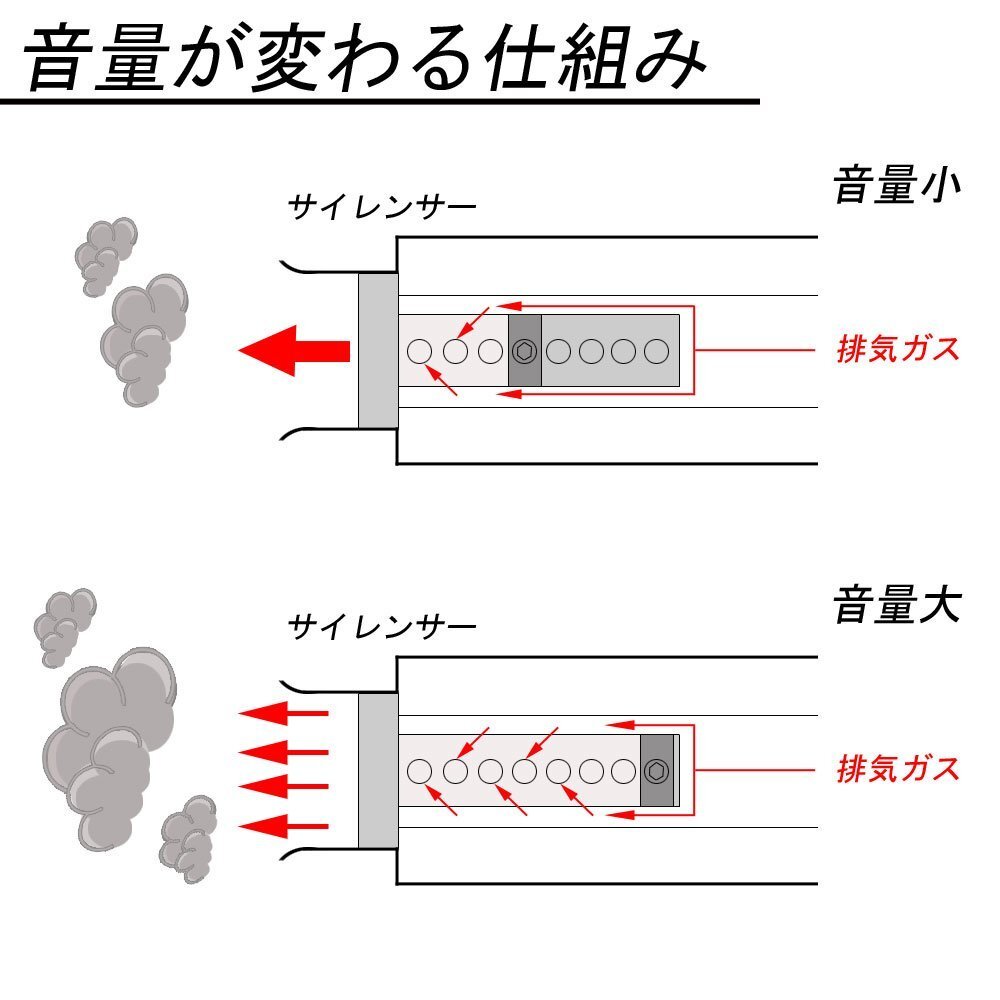 音量が変わる仕組み

音量小

サイレンサー

排気ガス

音量大

サイレンサー

排気ガス