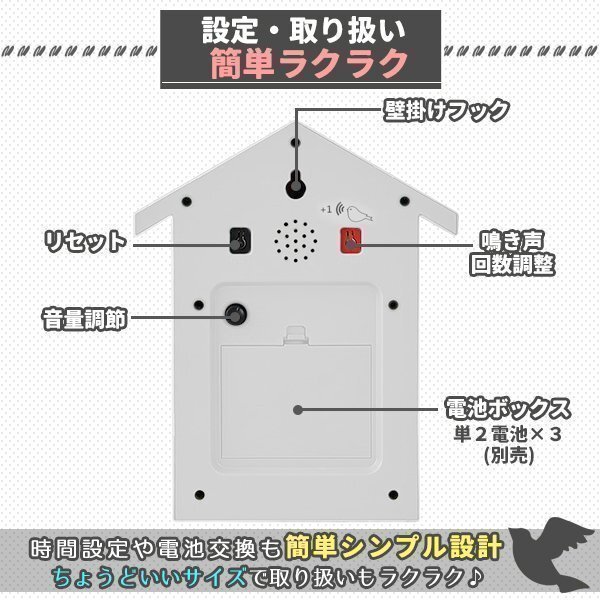 設定・取り扱い
簡単ラクラク

壁掛けフック

+1

リセット

鳴き声
回数調整

音量調節

電池ボックス
単２電池×３
(別売)

時間設定や電池交換も簡単シンプル設計
ちょうどいいサイズで取り扱いもラクラク♪