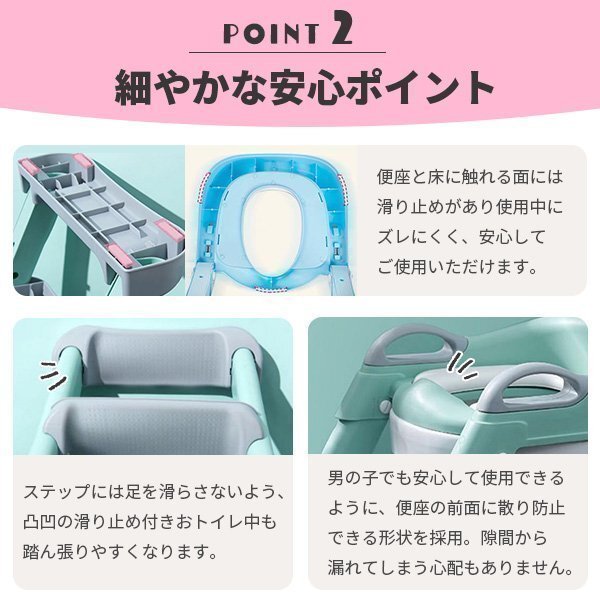 POINT 2

細やかな安心ポイント

便座と床に触れる面には滑り止めがあり使用中にズレにくく、安心してご使用いただけます。

ステップには足を滑らさないよう、凸凹の滑り止め付きおトイレ中も踏ん張りやすくなります。

男の子でも安心して使用できるように、便座の前面に散り防止できる形状を採用。隙間から漏れてしまう心配もありません。