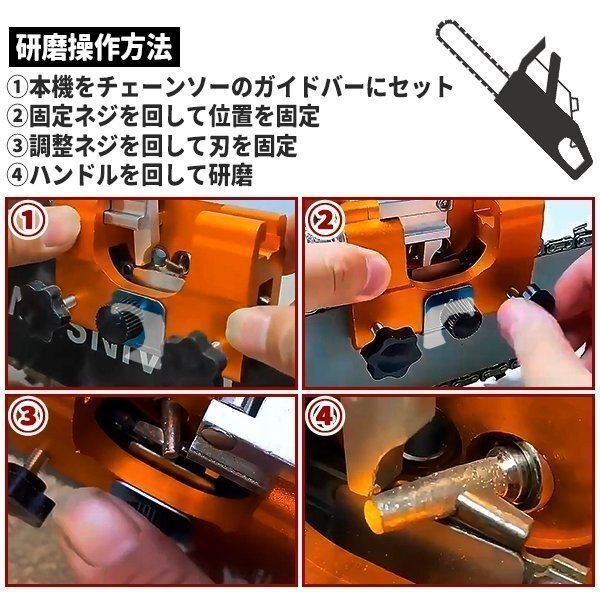 研磨操作方法

①本機をチェーンソーのガイドバーにセット
②固定ネジを回して位置を固定
③調整ネジを回して刃を固定
④ハンドルを回して研磨

①

②

③

④