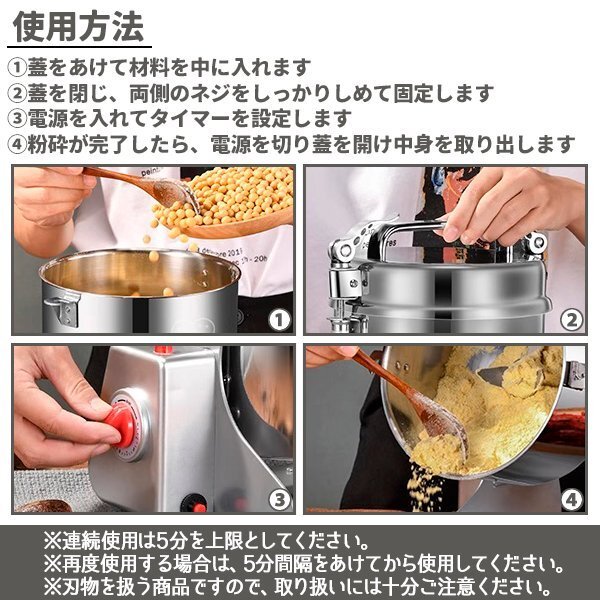 使用方法

①蓋をあけて材料を中に入れます
②蓋を閉じ、両側のネジをしっかりしめて固定します
③電源を入れてタイマーを設定します
④粉砕が完了したら、電源を切り蓋を開け中身を取り出します

①

②

③

④

※連続使用は5分を上限としてください。
※再度使用する場合は、5分間隔をあけてから使用してください。
※刃物を扱う商品ですので、取り扱いには十分ご注意ください。