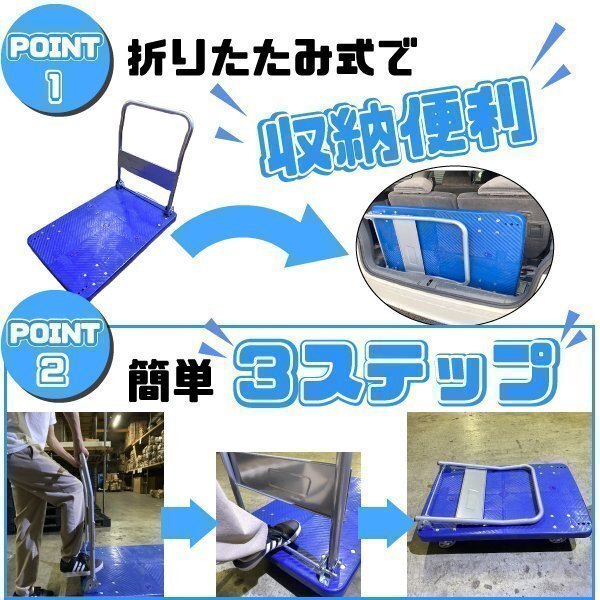 POINT 1

折りたたみ式で

収納便利

POINT 2

簡単 3ステップ