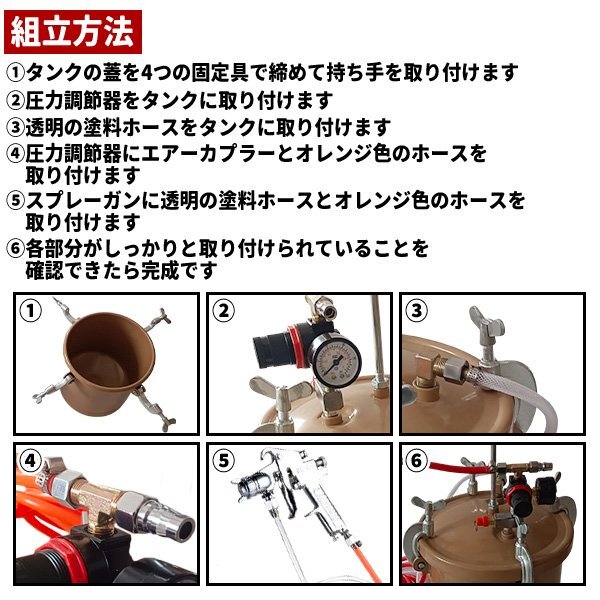 組立方法

①タンクの蓋を4つの固定具で締めて持ち手を取り付けます
②圧力調節器をタンクに取り付けます
③透明の塗料ホースをタンクに取り付けます
④圧力調節器にエアーカプラーとオレンジ色のホースを取り付けます
⑤スプレーガンに透明の塗料ホースとオレンジ色のホースを取り付けます
⑥各部分がしっかりと取り付けられていることを確認できたら完成です

①

②

③

④

⑤

⑥