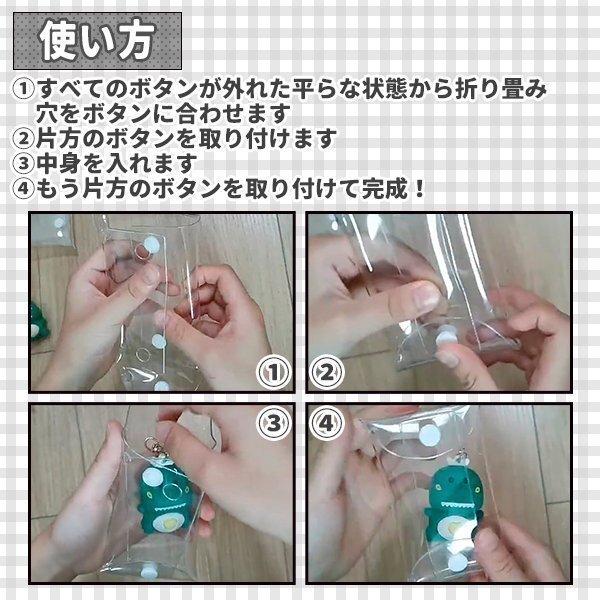 使い方

①すべてのボタンが外れた平らな状態から折り畳み穴をボタンに合わせます
②片方のボタンを取り付けます
③中身を入れます
④もう片方のボタンを取り付けて完成！

①

②

③

④