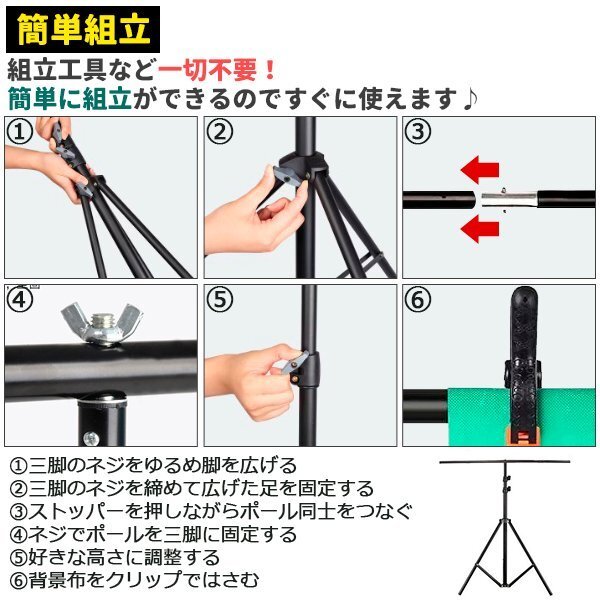 簡単組立

組立工具など一切不要！
簡単に組立ができるのですぐに使えます♪

①

②

③

④

⑤

⑥

①三脚のネジをゆるめ脚を広げる
②三脚のネジを締めて広げた足を固定する
③ストッパーを押しながらポール同士をつなぐ
④ネジでポールを三脚に固定する
⑤好きな高さに調整する
⑥背景布をクリップではさむ